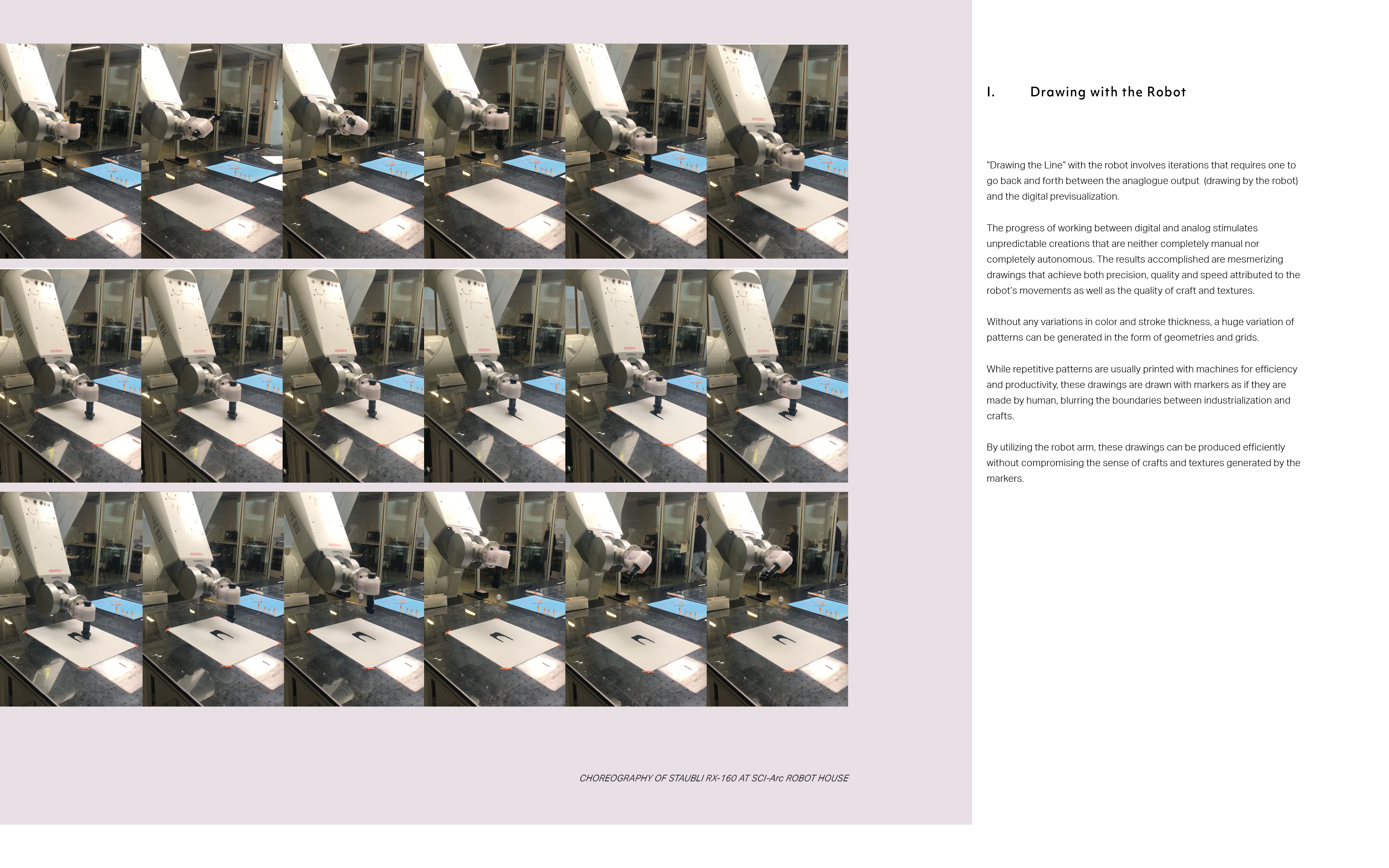 CHOREOGRAPHY OF STAUBLI RX-160 AT SCI-Arc ROBOT HOUSE

I. Drawing with the Robot

“Drawing the Line” with the robot involves iterations that requires one to go back and forth between the anaglogue output (drawing by the robot) and the digital previsualization.

The progress of working between digital and analog stimulates unpredictable creations that are neither completely manual nor completely autonomous. The results accomplished are mesmerizing drawings that achieve both precision, quality and speed attributed to the robot’s movements as well as the quality of craft and textures.

Without any variations in color and stroke thickness, a huge variation of patterns can be generated in the form of geometries and grids.

While repetitive patterns are usually printed with machines for efficiency and productivity, these drawings are drawn with markers as if they are made by human, blurring the boundaries between industrialization and crafts.

By utilizing the robot arm, these drawings can be produced efficiently without compromising the sense of crafts and textures generated by the markers.