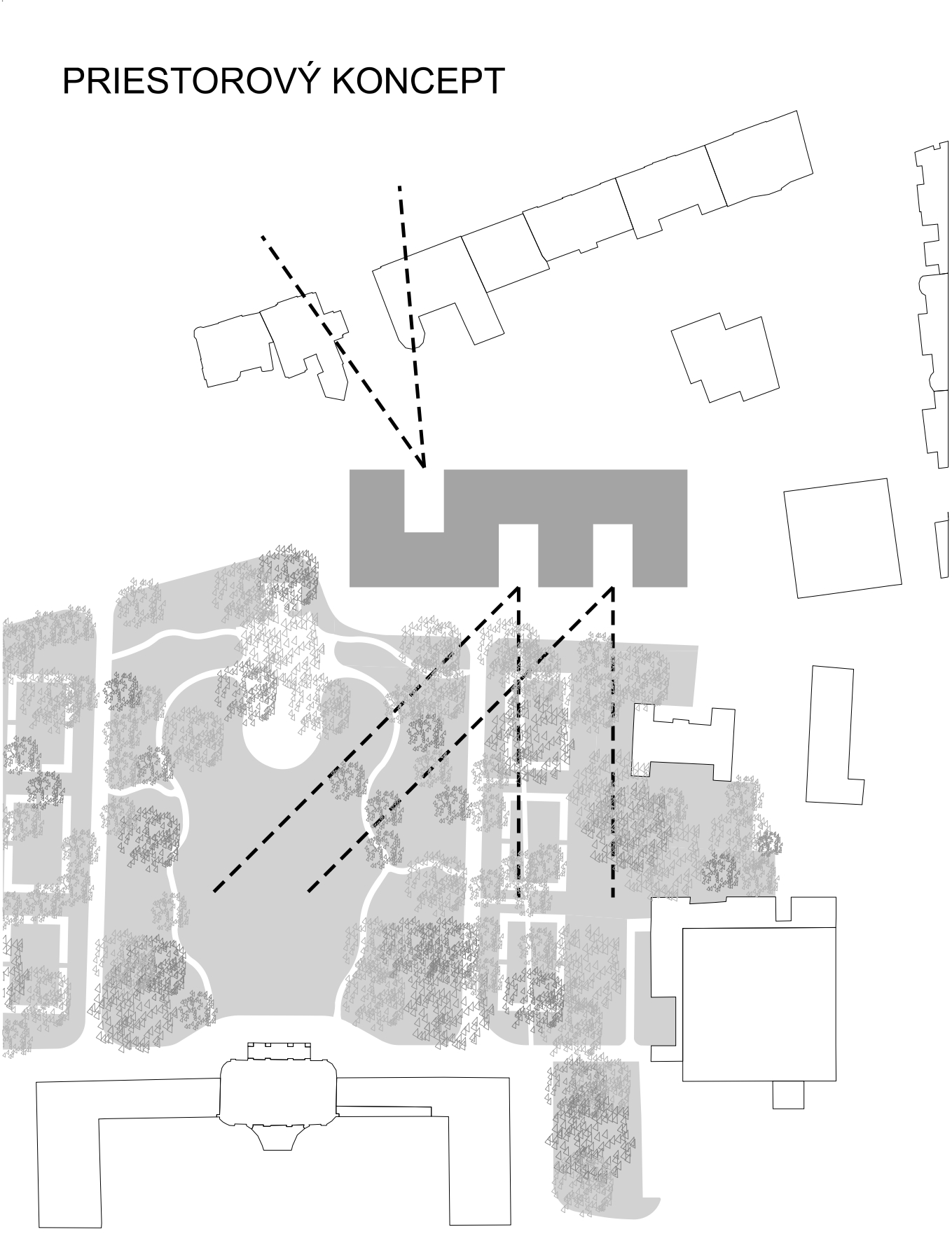 PRIESTOROVÝ KONCEPT