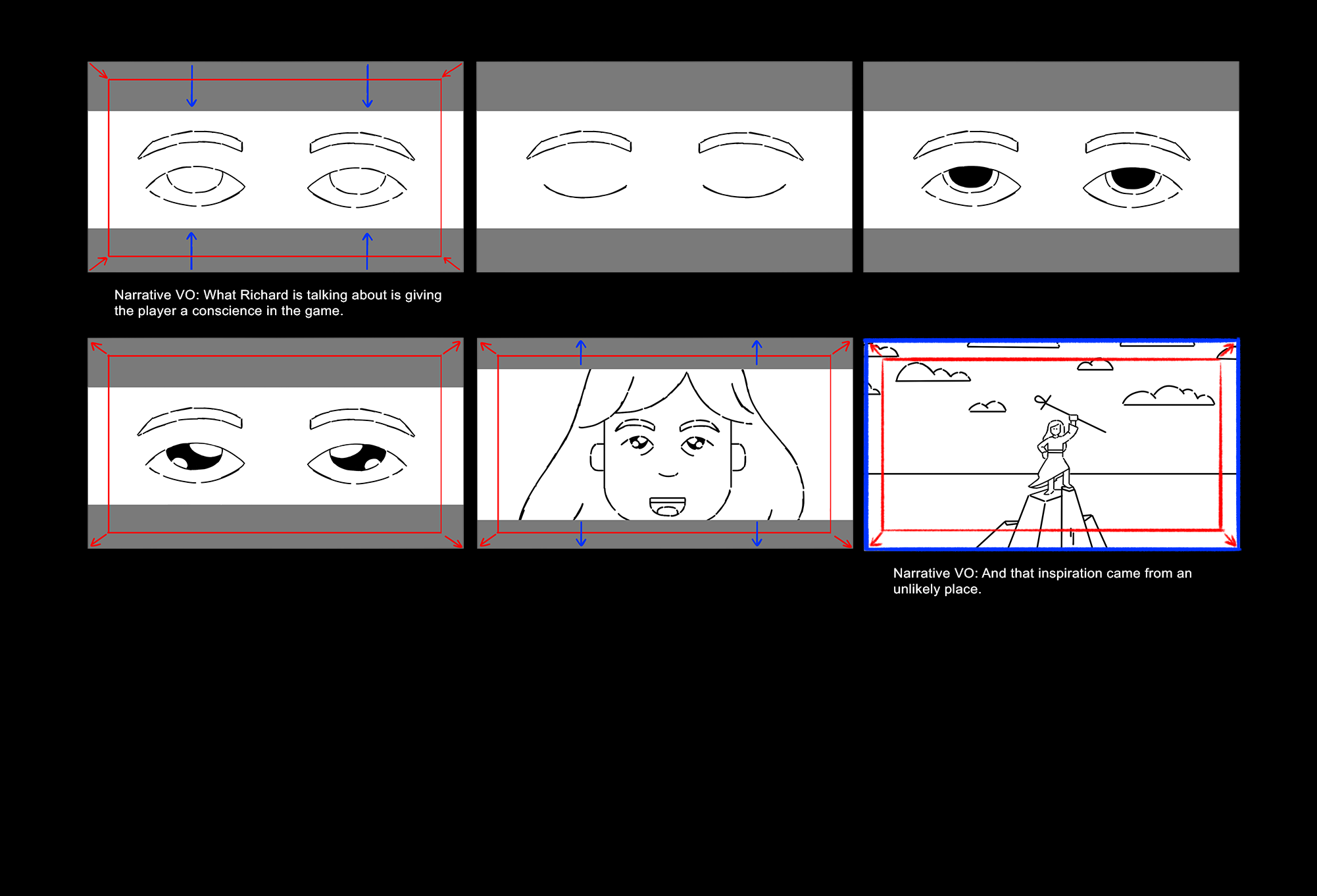 Narrative VO: What Richard is talking about is giving the player a conscience in the game.

Narrative VO: And that inspiration came from an unlikely place.