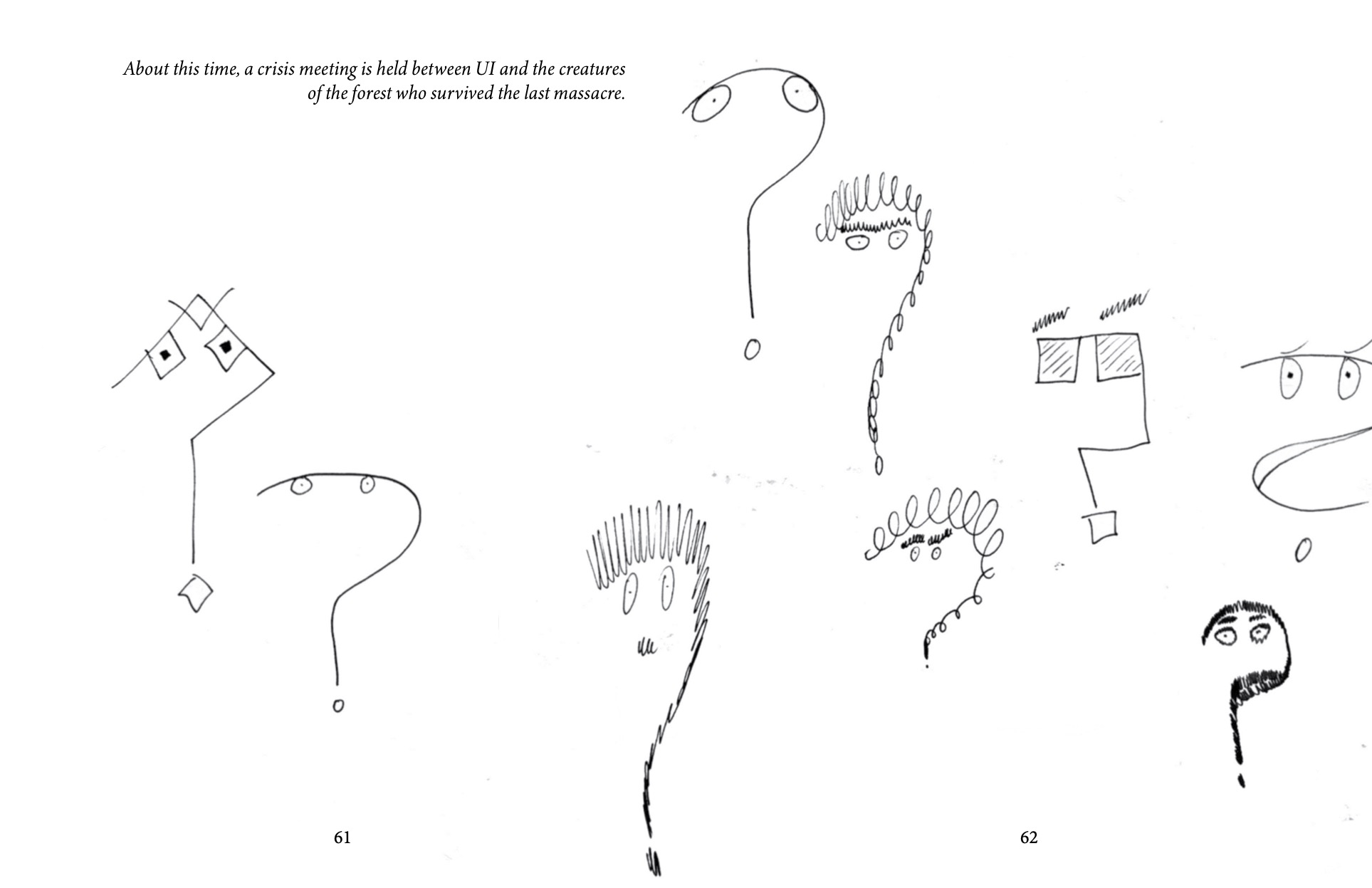 About this time, a crisis meeting is held between UI and the creatures of the forest who survived the last massacre.

61

62