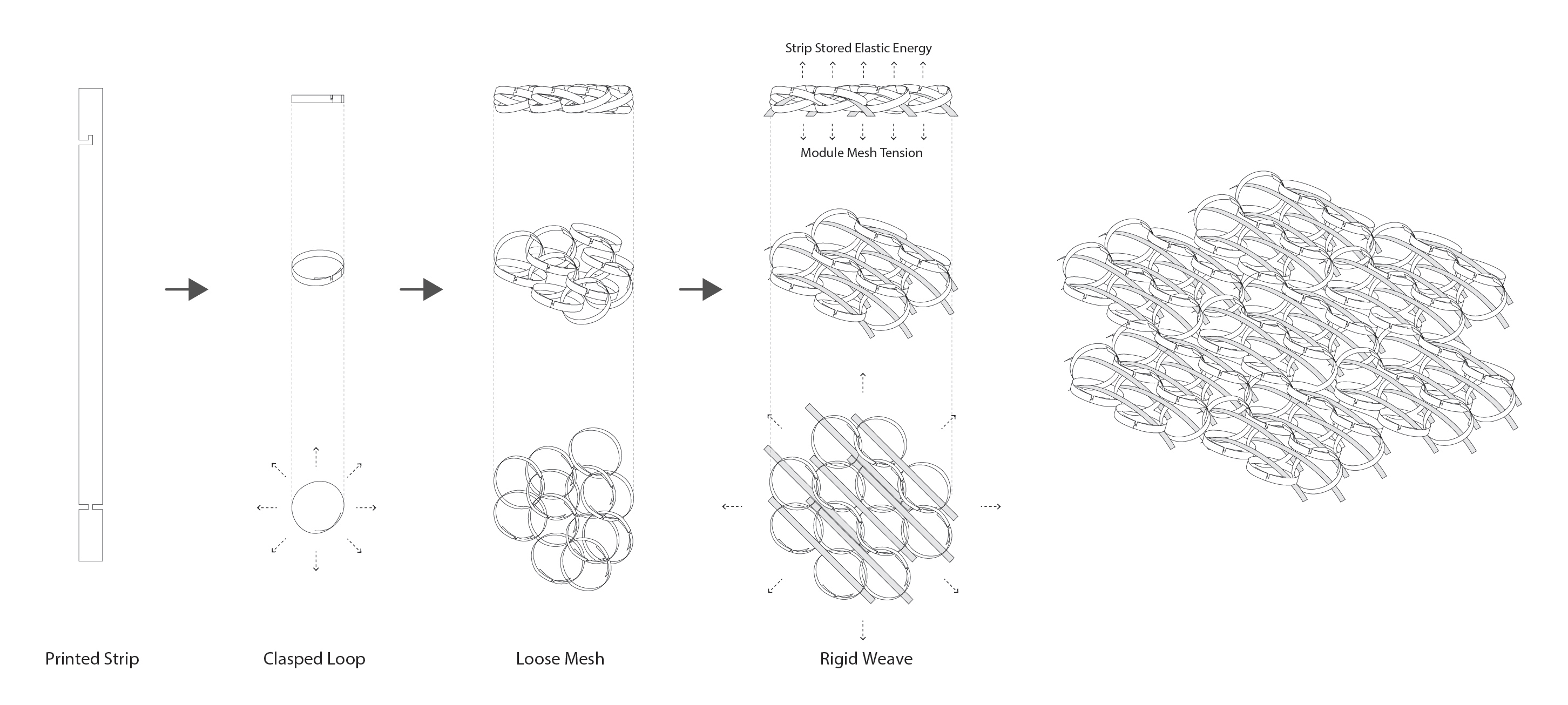 Strip Stored Elastic Energy

Module Mesh Tension

Printed Strip

Clasped Loop

Loose Mesh

Rigid Weave