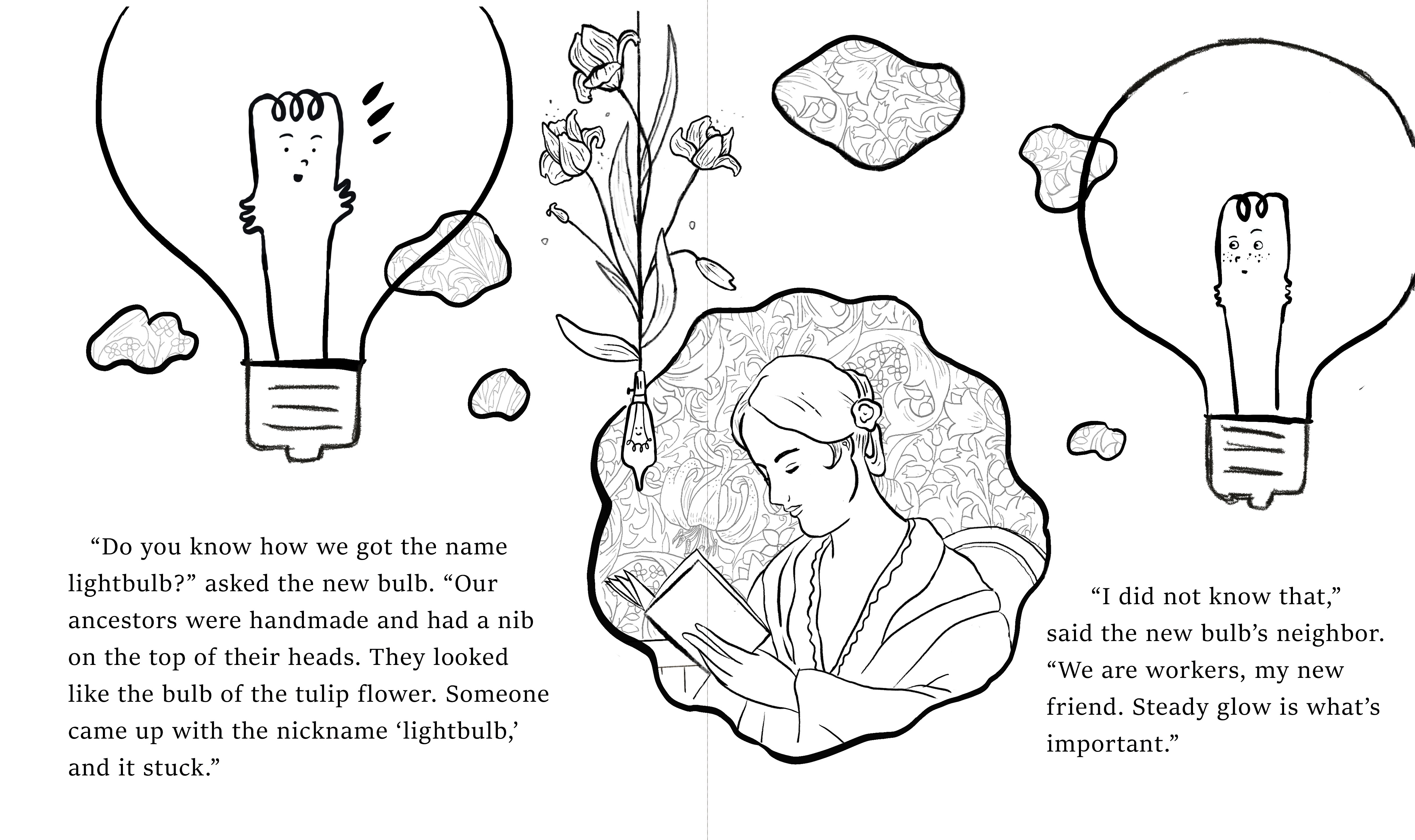 “Do you know how we got the name lightbulb?” asked the new bulb. “Our ancestors were handmade and had a nib on the top of their heads. They looked like the bulb of the tulip flower. Someone came up with the nickname ‘lightbulb,’ and it stuck.”

“I did not know that,” said the new bulb’s neighbor. “We are workers, my new friend. Steady glow is what’s important.”