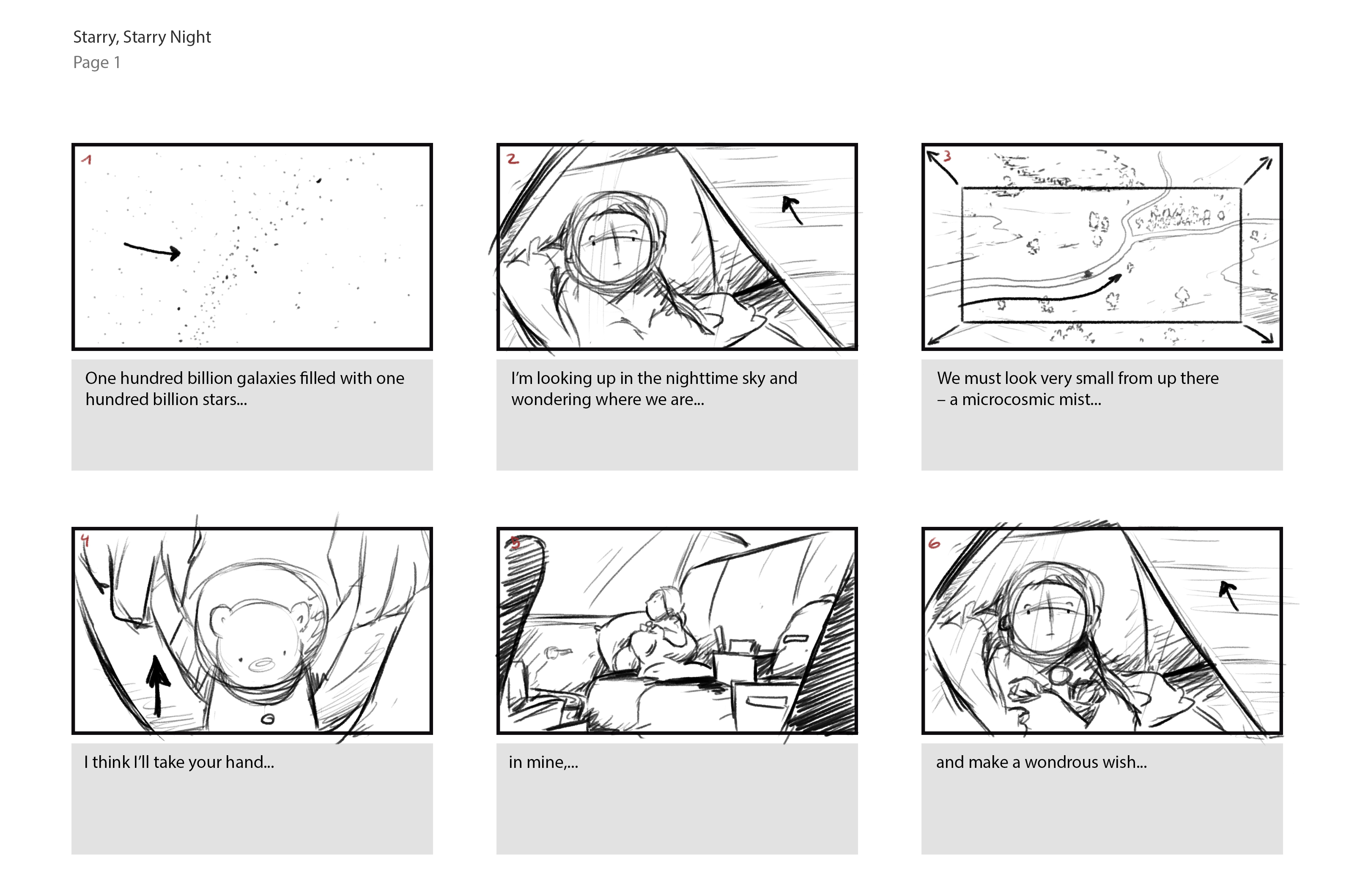 Starry, Starry Night
Page 1

1

One hundred billion galaxies filled with one hundred billion stars...

2

I'm looking up in the nighttime sky and wondering where we are...

3

We must look very small from up there – a microcosmic mist...

4

I think I'll take your hand...

5

in mine,...

6

and make a wondrous wish...