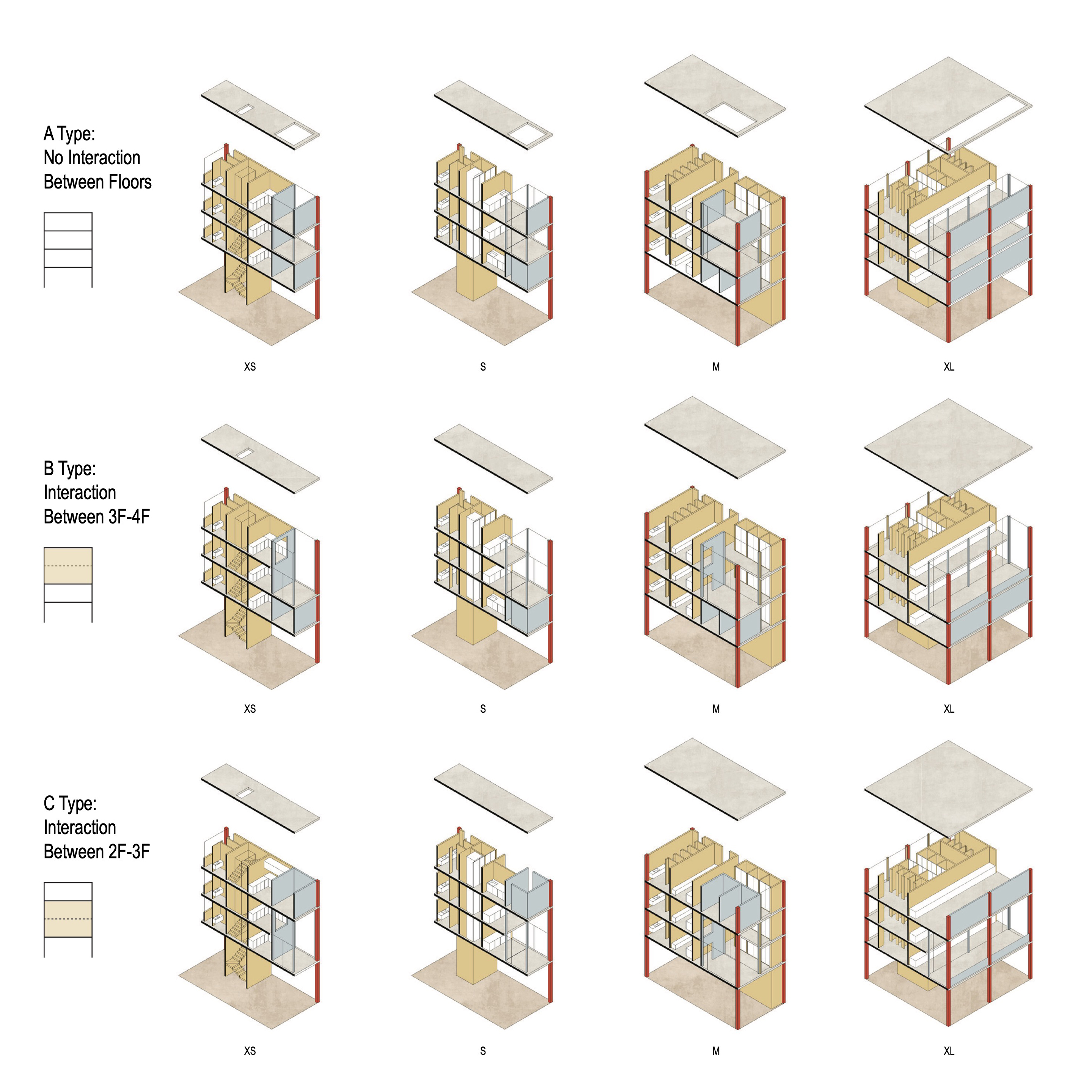 A Type:
No Interaction
Between Floors

XS

S

M

XL

B Type:
Interaction
Between 3F-4F

XS

S

M

XL

C Type:
Interaction
Between 2F-3F

XS

S

M

XL