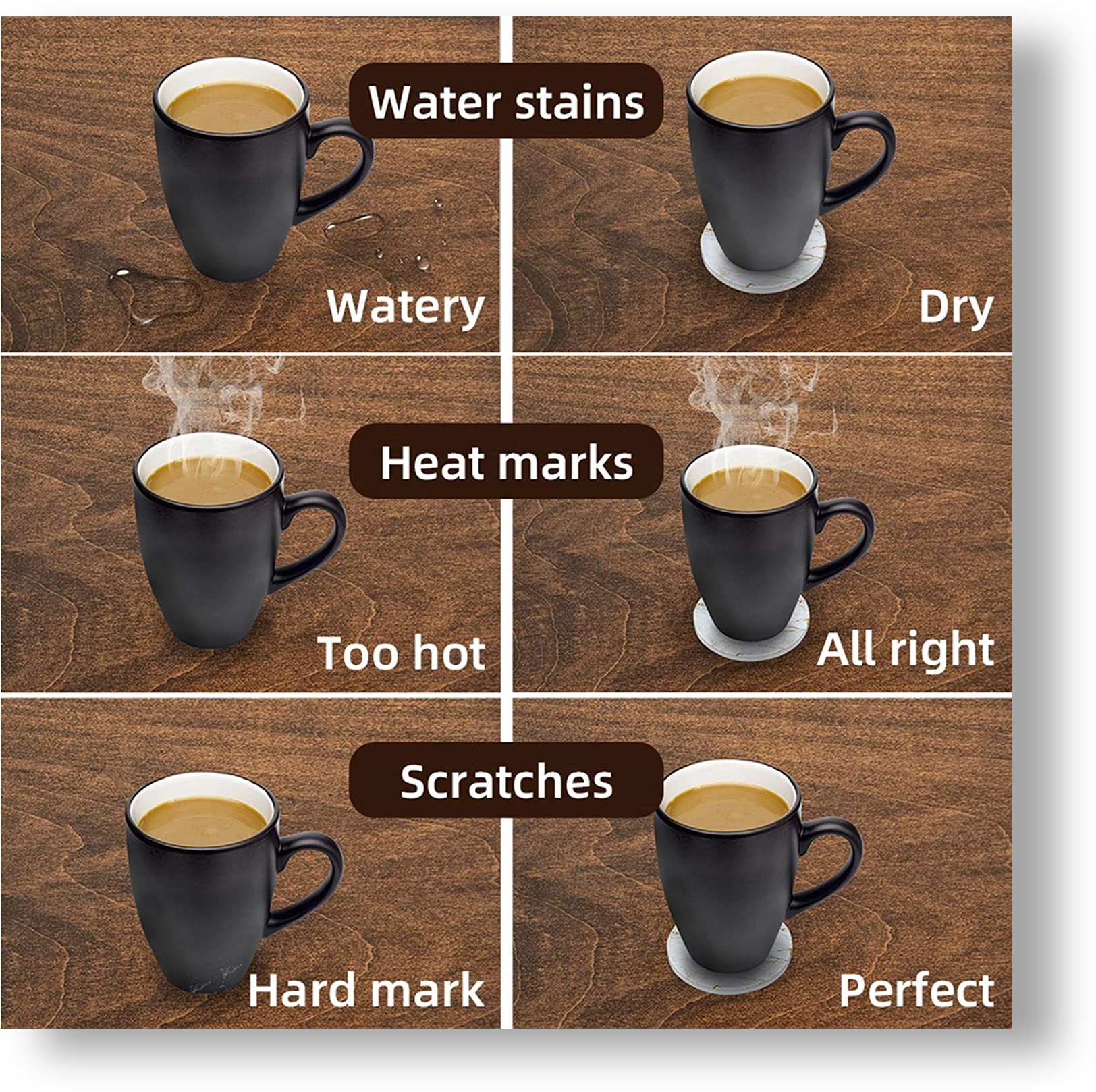 Water stains

Watery

Dry

Heat marks

Too hot

All right

Scratches

Hard mark

Perfect