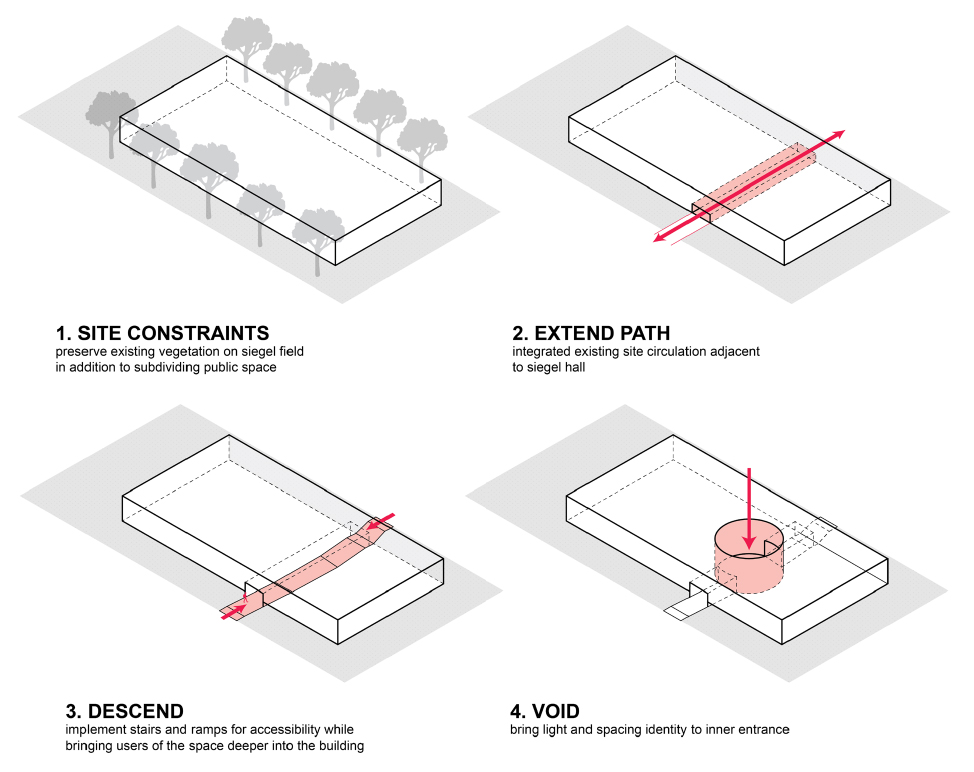 1. SITE CONSTRAINTS
preserve existing vegetation on siegel field in addition to subdividing public space

2. EXTEND PATH
integrated existing site circulation adjacent to siegel hall

3. DESCEND
implement stairs and ramps for accessibility while bringing users of the space deeper into the building

4. VOID
bring light and spacing identity to inner entrance