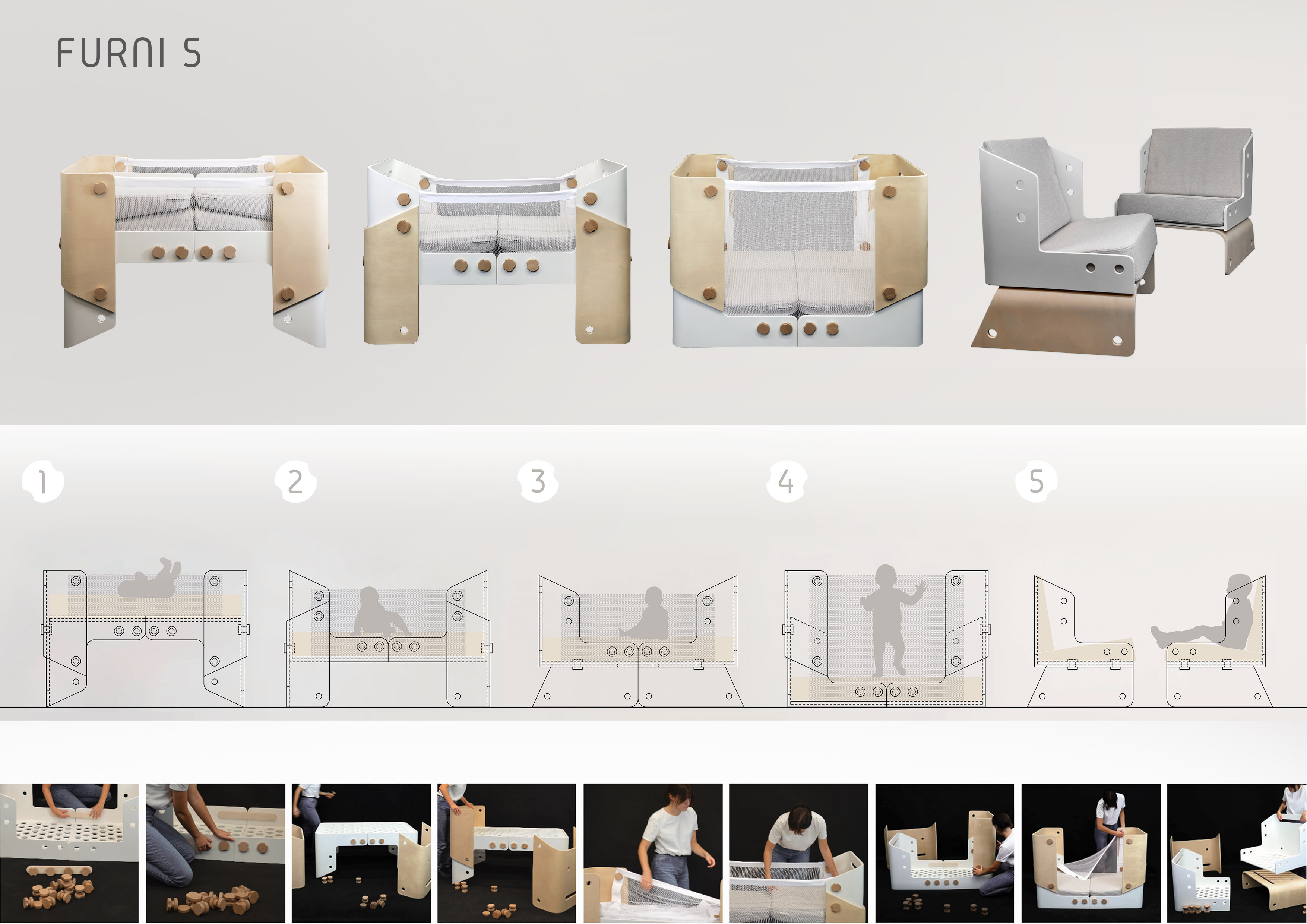 FURNI 5

1

2

3

4

5