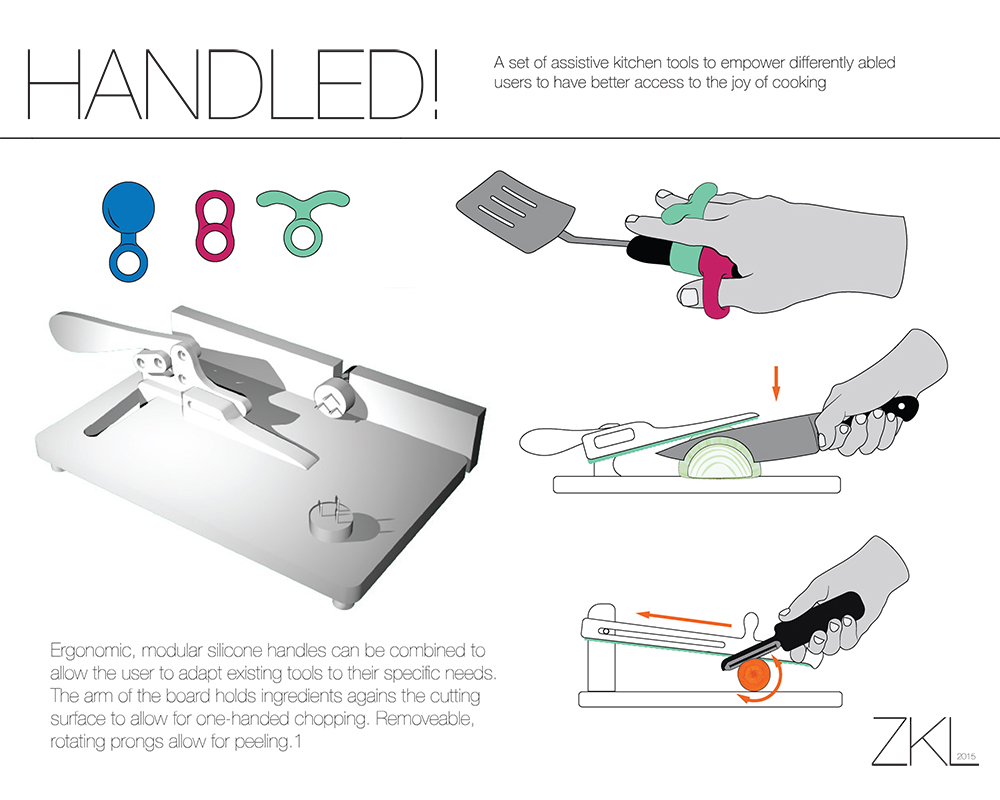 HANDLED!

A set of assistive kitchen tools to empower differently abled users to have better access to the joy of cooking

Ergonomic, modular silicone handles can be combined to allow the user to adapt existing tools to their specific needs. The arm of the board holds ingredients agains the cutting surface to allow for one-handed chopping. Removeable, rotating prongs allow for peeling.1

ZKL 2015