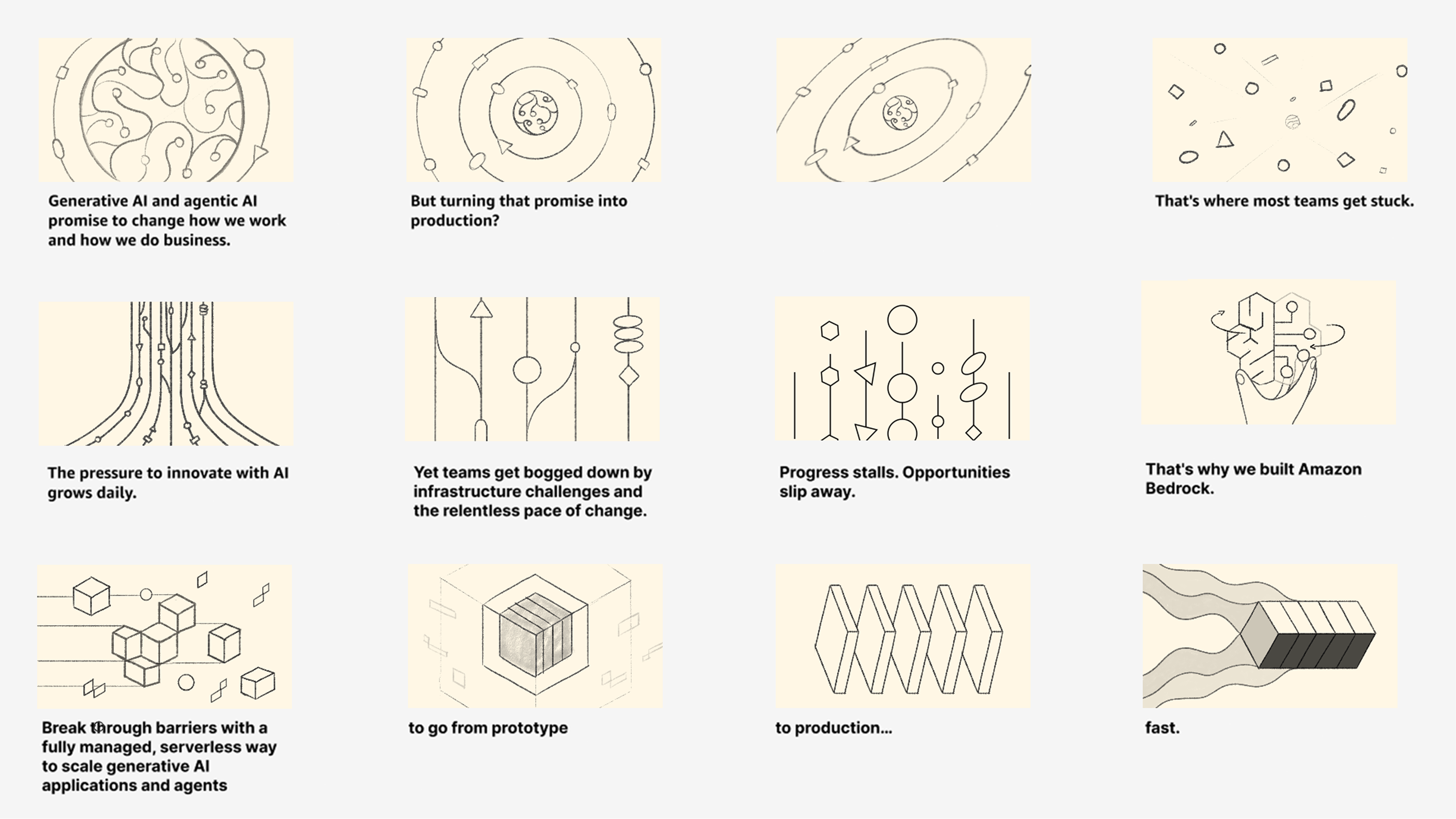 Generative AI and agentic AI promise to change how we work and how we do business.

But turning that promise into production?

That's where most teams get stuck.

The pressure to innovate with AI grows daily.

Yet teams get bogged down by infrastructure challenges and the relentless pace of change.

Progress stalls. Opportunities slip away.

That's why we built Amazon Bedrock.

Break through barriers with a fully managed, serverless way to scale generative AI applications and agents

to go from prototype

to production...

fast.