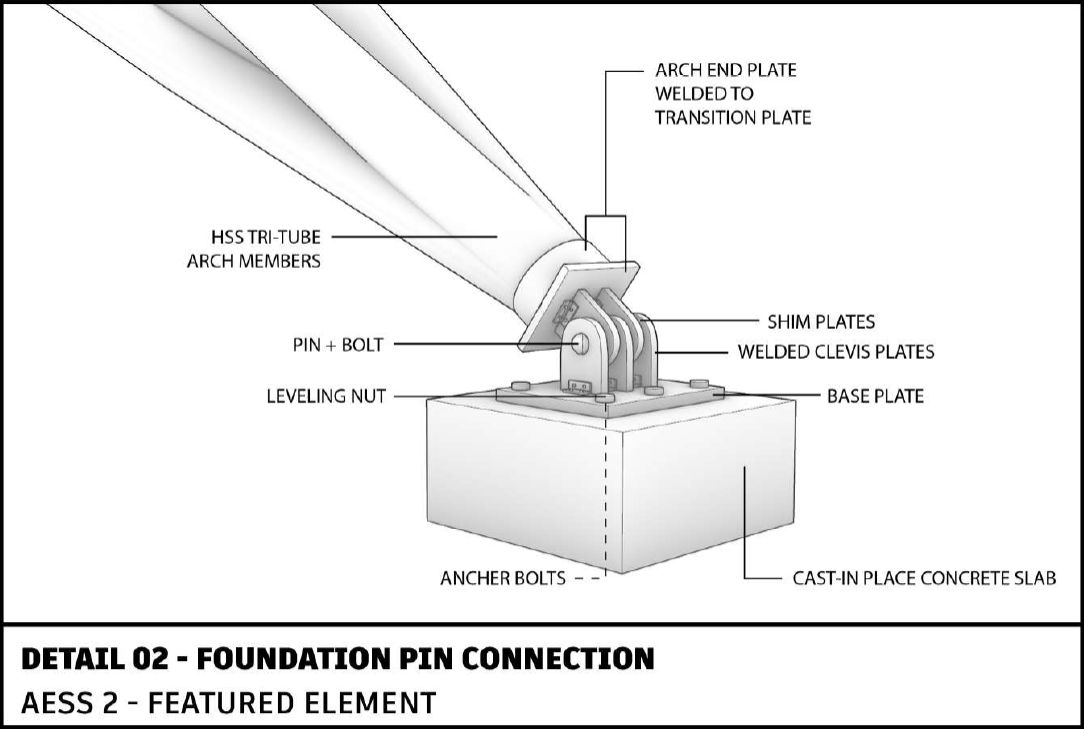 ARCH END PLATE
WELDED TO
TRANSITION PLATE

HSS TRI-TUBE
ARCH MEMBERS

SHIM PLATES

PIN + BOLT

WELDED CLEVIS PLATES

LEVELING NUT

BASE PLATE

ANCHER BOLTS

CAST-IN PLACE CONCRETE SLAB

DETAIL 02 - FOUNDATION PIN CONNECTION
AESS 2 - FEATURED ELEMENT