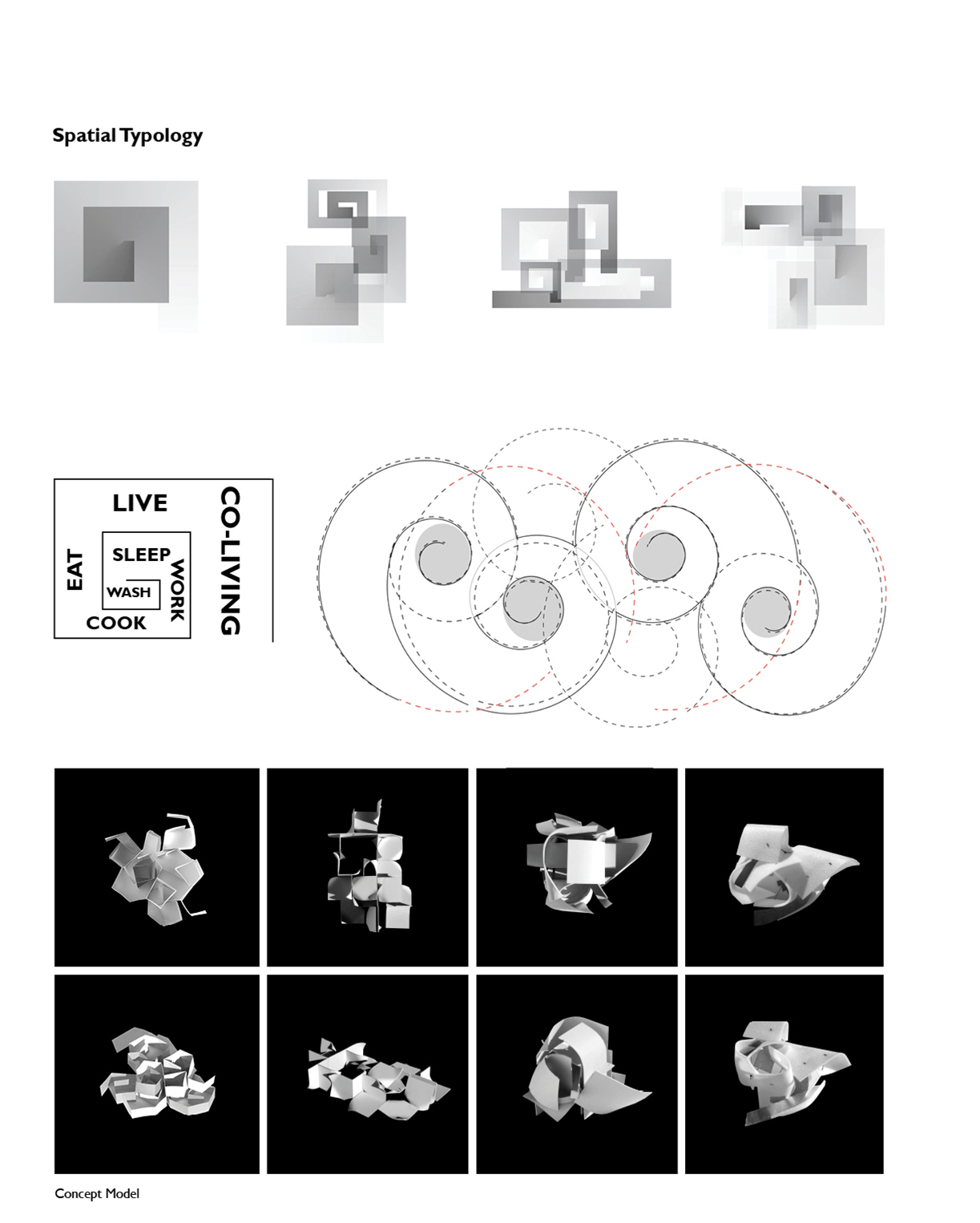 Spatial Typology

LIVE
CO-LIVING
EAT
SLEEP
WORK
WASH
COOK

Concept Model