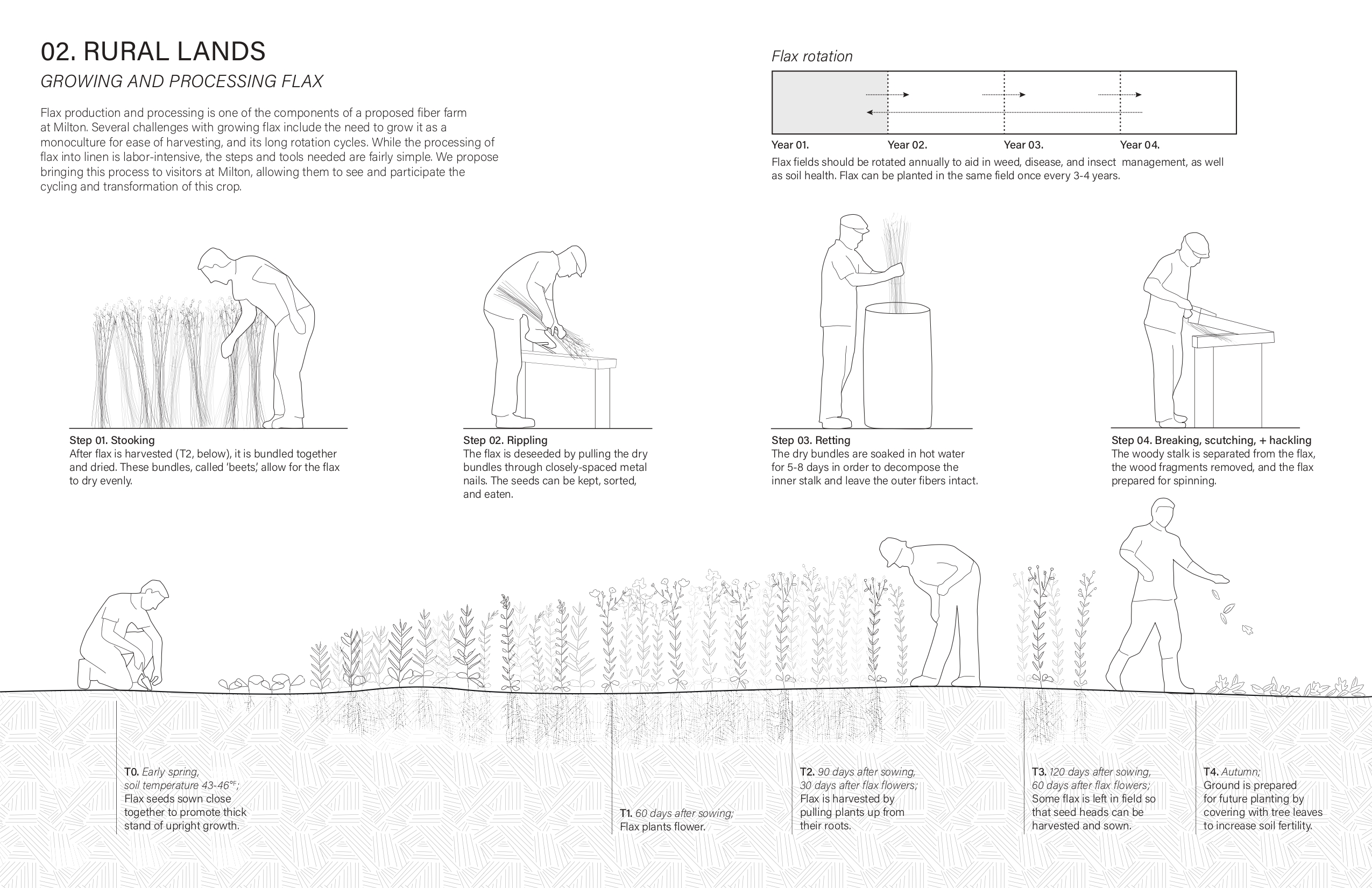 02. RURAL LANDS

GROWING AND PROCESSING FLAX

Flax production and processing is one of the components of a proposed fiber farm at Milton. Several challenges with growing flax include the need to grow it as a monoculture for ease of harvesting, and its long rotation cycles. While the processing of flax into linen is labor-intensive, the steps and tools needed are fairly simple. We propose bringing this process to visitors at Milton, allowing them to see and participate the cycling and transformation of this crop.

Flax rotation

Year 01.
Year 02.
Year 03.
Year 04.

Flax fields should be rotated annually to aid in weed, disease, and insect management, as well as soil health. Flax can be planted in the same field once every 3-4 years.

Step 01. Stooking
After flax is harvested (T2, below), it is bundled together and dried. These bundles, called 'beets,' allow for the flax to dry evenly.

Step 02. Rippling
The flax is deseeded by pulling the dry bundles through closely-spaced metal nails. The seeds can be kept, sorted, and eaten.

Step 03. Retting
The dry bundles are soaked in hot water for 5-8 days in order to decompose the inner stalk and leave the outer fibers intact.

Step 04. Breaking, scutching, + hackling
The woody stalk is separated from the flax, the wood fragments removed, and the flax prepared for spinning.

T0. Early spring, soil temperature 43-46°F;
Flax seeds sown close together to promote thick stand of upright growth.

T1. 60 days after sowing;
Flax plants flower.

T2. 90 days after sowing, 30 days after flax flowers;
Flax is harvested by pulling plants up from their roots.

T3. 120 days after sowing, 60 days after flax flowers;
Some flax is left in field so that seed heads can be harvested and sown.

T4. Autumn;
Ground is prepared for future planting by covering with tree leaves to increase soil fertility.