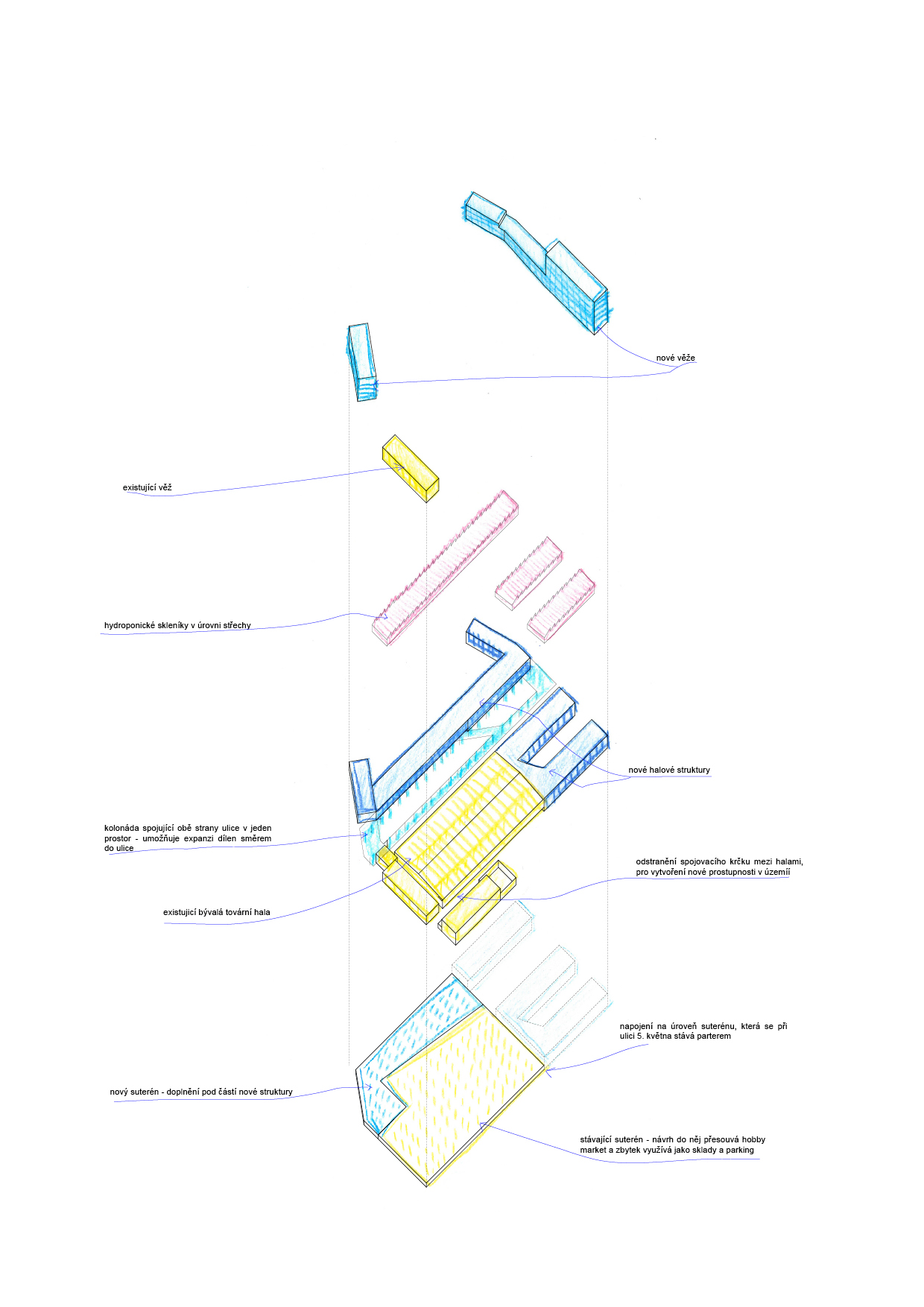 nové věže

existující věž

hydroponické skleníky v úrovni střechy

nové halové struktury

kolonáda spojující obě strany ulice v jeden prostor - umožňuje expanzi dílen směrem do ulice

odstranění spojovacího krčku mezi halami, pro vytvoření nové prostupnosti v území

existující bývalá tovární hala

napojení na úroveň suterénu, která se při ulici 5. května stává parterem

nový suterén - doplnění pod částí nové struktury

stávající suterén - návrh do něj přesouvá hobby market a zbytek využívá jako sklady a parking