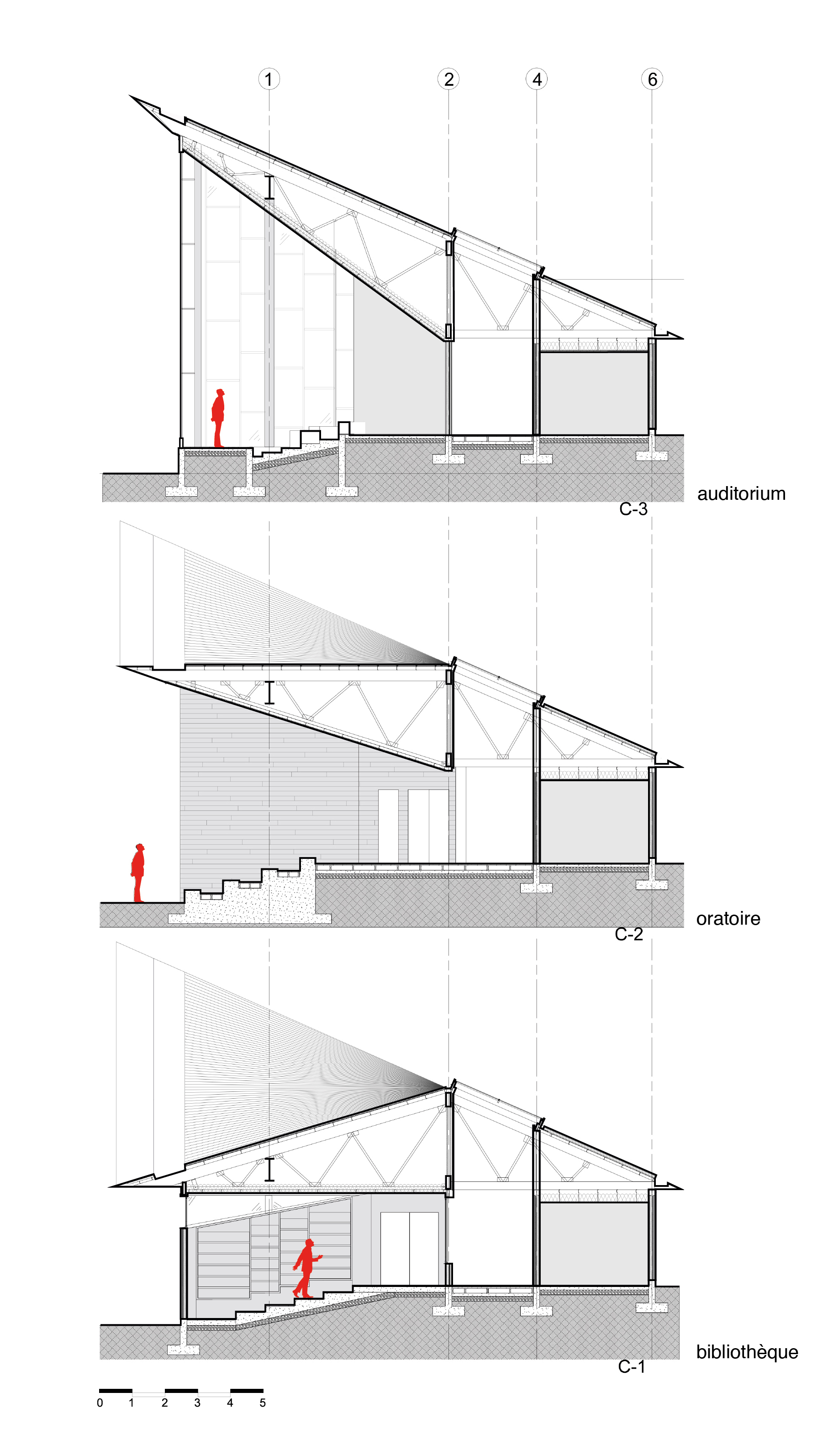 1
2
4
6

auditorium
C-3

oratoire
C-2

bibliothèque
C-1

0 1 2 3 4 5