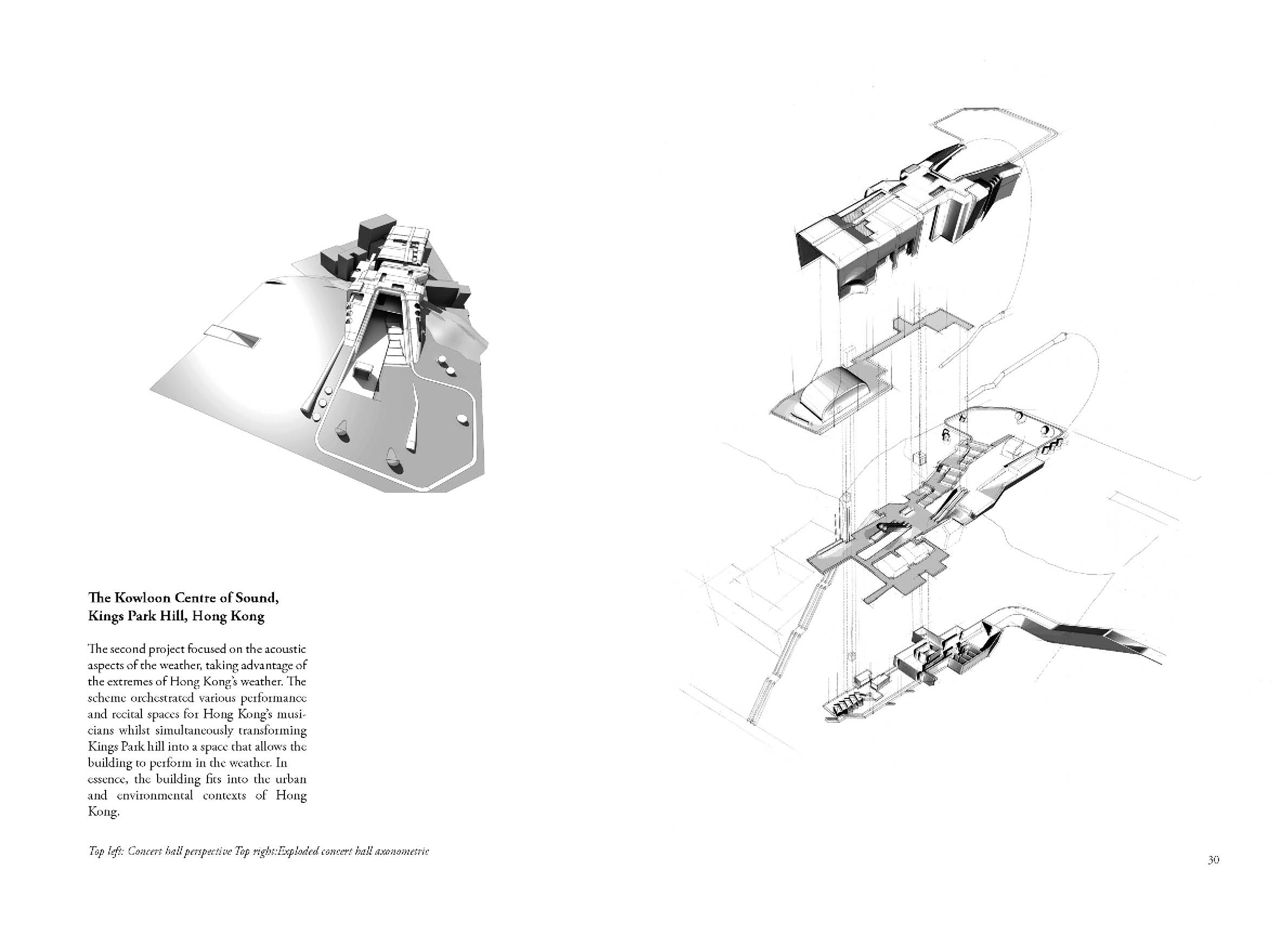 The Kowloon Centre of Sound, Kings Park Hill, Hong Kong

The second project focused on the acoustic aspects of the weather, taking advantage of the extremes of Hong Kong's weather. The scheme orchestrated various performance and recital spaces for Hong Kong's musicians whilst simultaneously transforming Kings Park hill into a space that allows the building to perform in the weather. In essence, the building fits into the urban and environmental contexts of Hong Kong.

Top left: Concert hall perspective Top right:Exploded concert hall axonometric

30