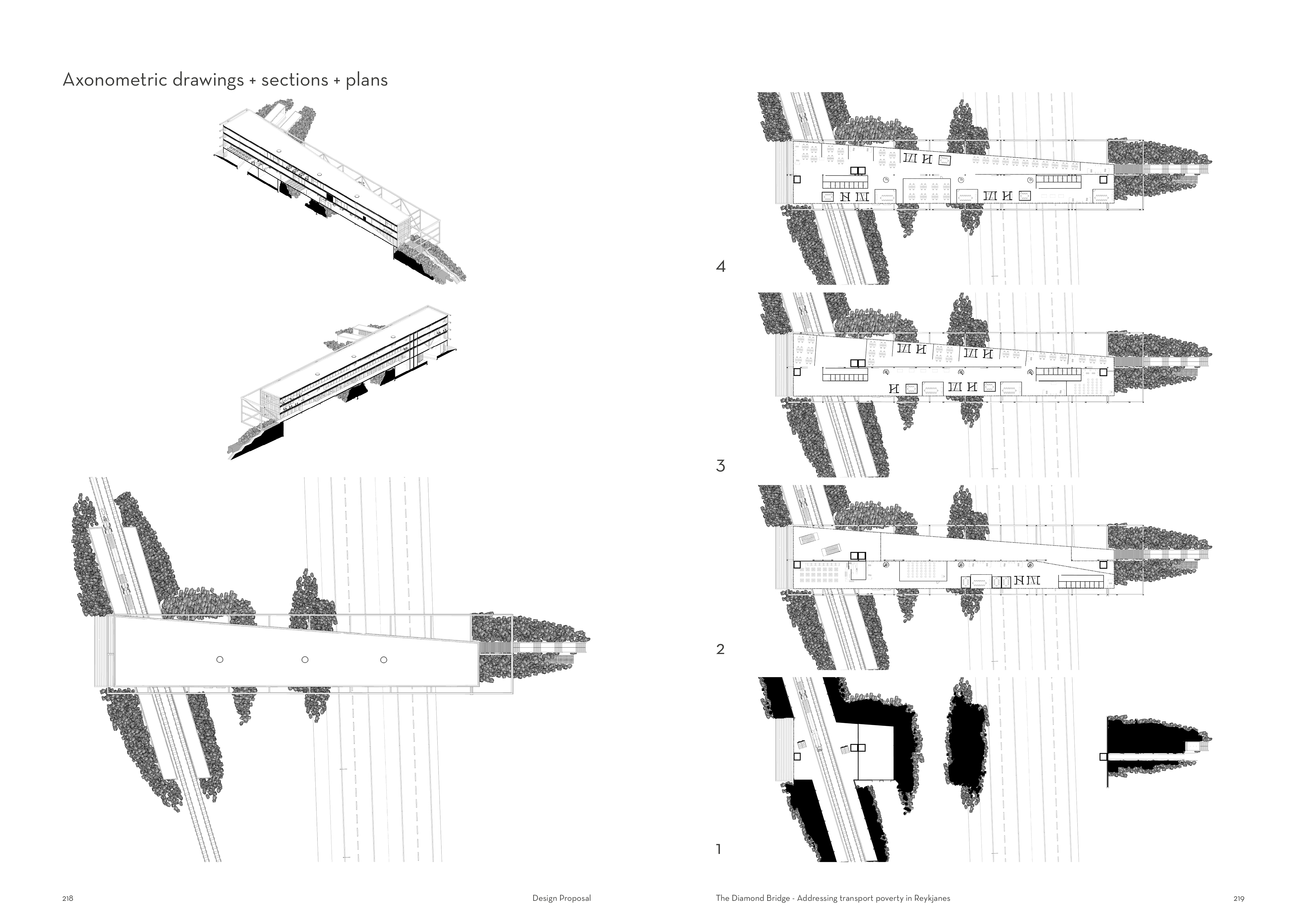 Axonometric drawings + sections + plans

4

3

2

1

218

Design Proposal

The Diamond Bridge - Addressing transport poverty in Reykjanes

219