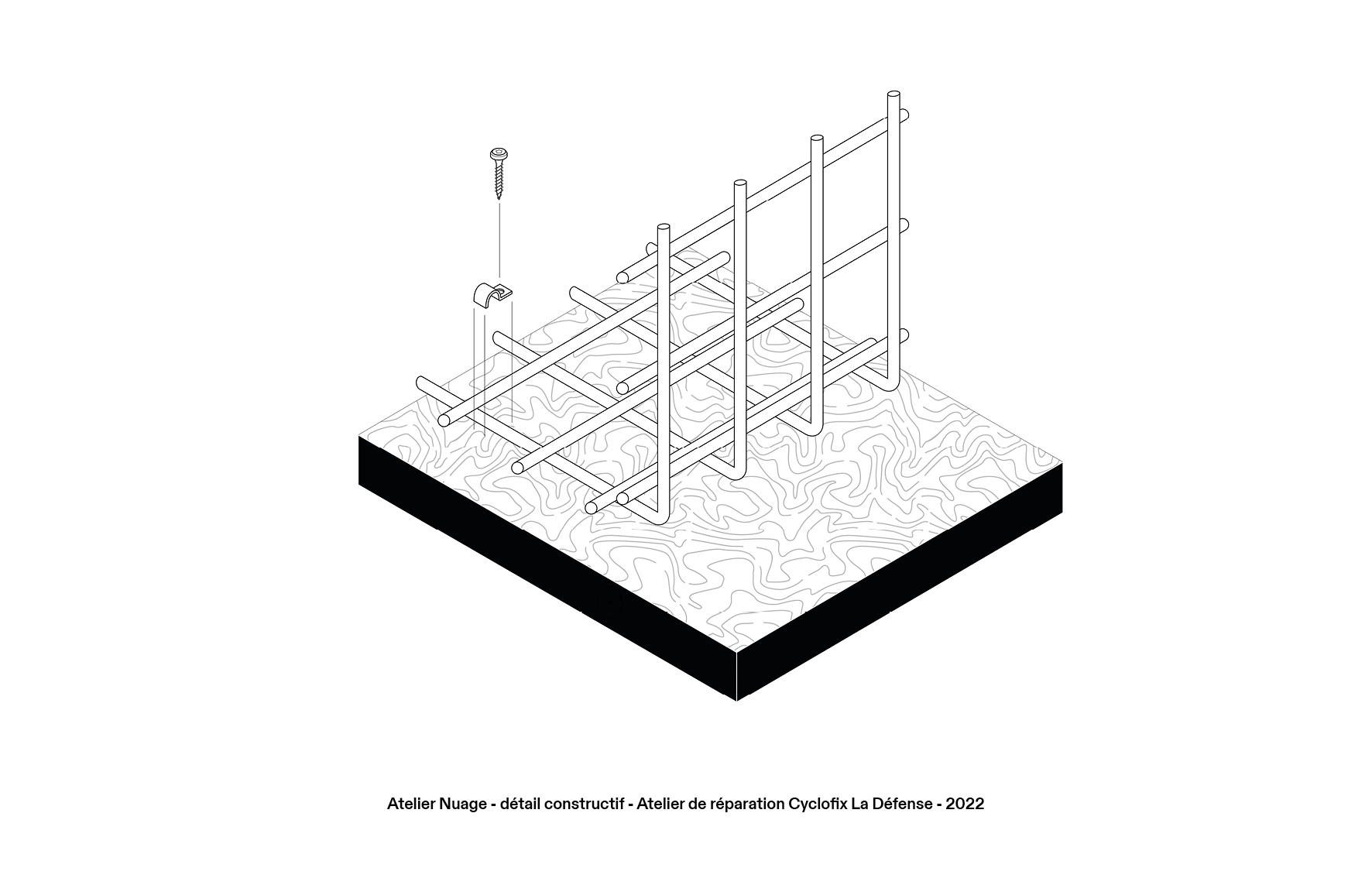 Atelier Nuage - détail constructif - Atelier de réparation Cyclofix La Défense - 2022