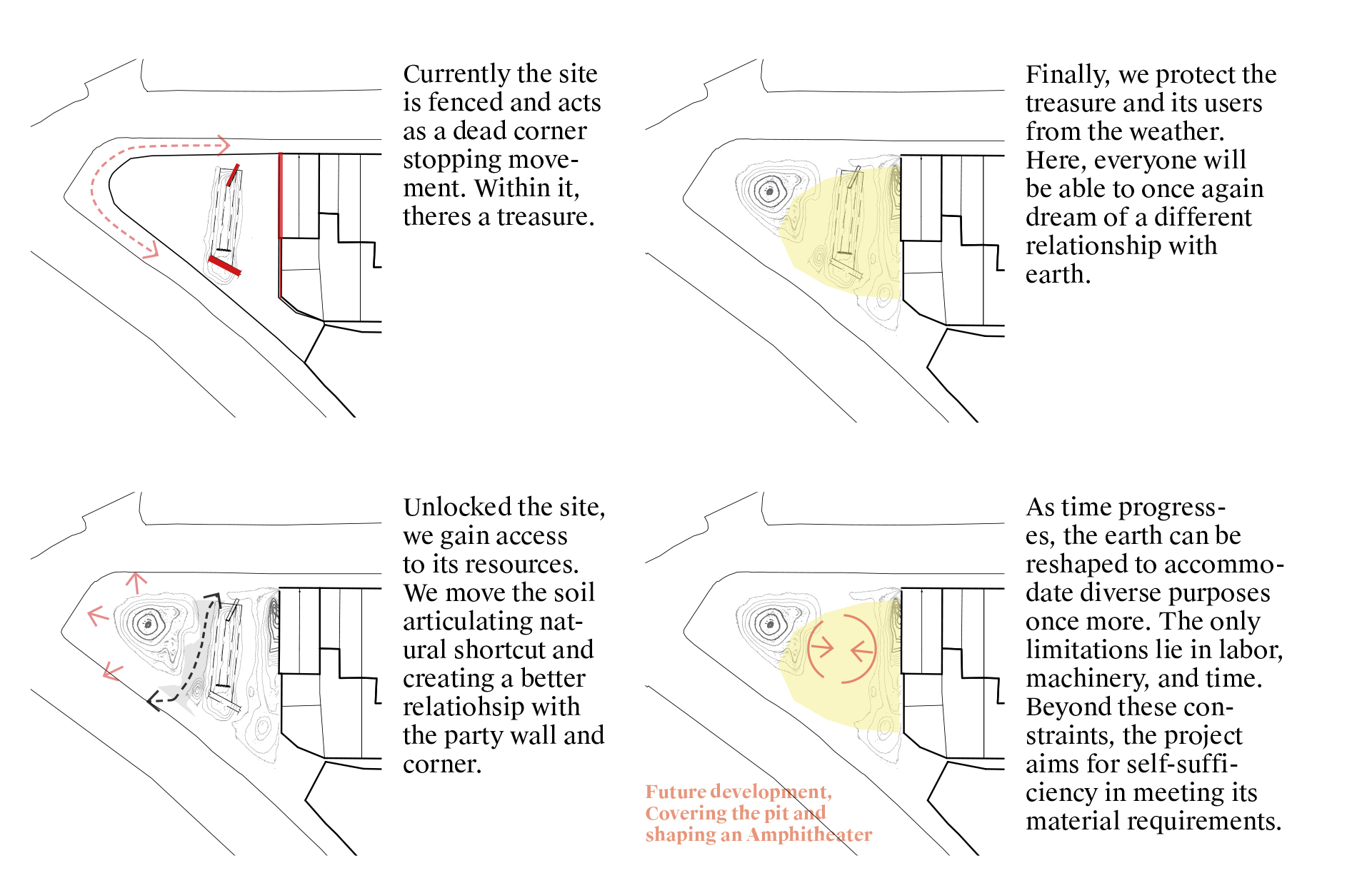 Currently the site is fenced and acts as a dead corner stopping movement. Within it, theres a treasure.

Finally, we protect the treasure and its users from the weather. Here, everyone will be able to once again dream of a different relationship with earth.

Unlocked the site, we gain access to its resources. We move the soil articulating natural shortcut and creating a better relatiohsip with the party wall and corner.

Future development, Covering the pit and shaping an Amphitheater

As time progresses, the earth can be reshaped to accommodate diverse purposes once more. The only limitations lie in labor, machinery, and time. Beyond these constraints, the project aims for self-sufficiency in meeting its material requirements.