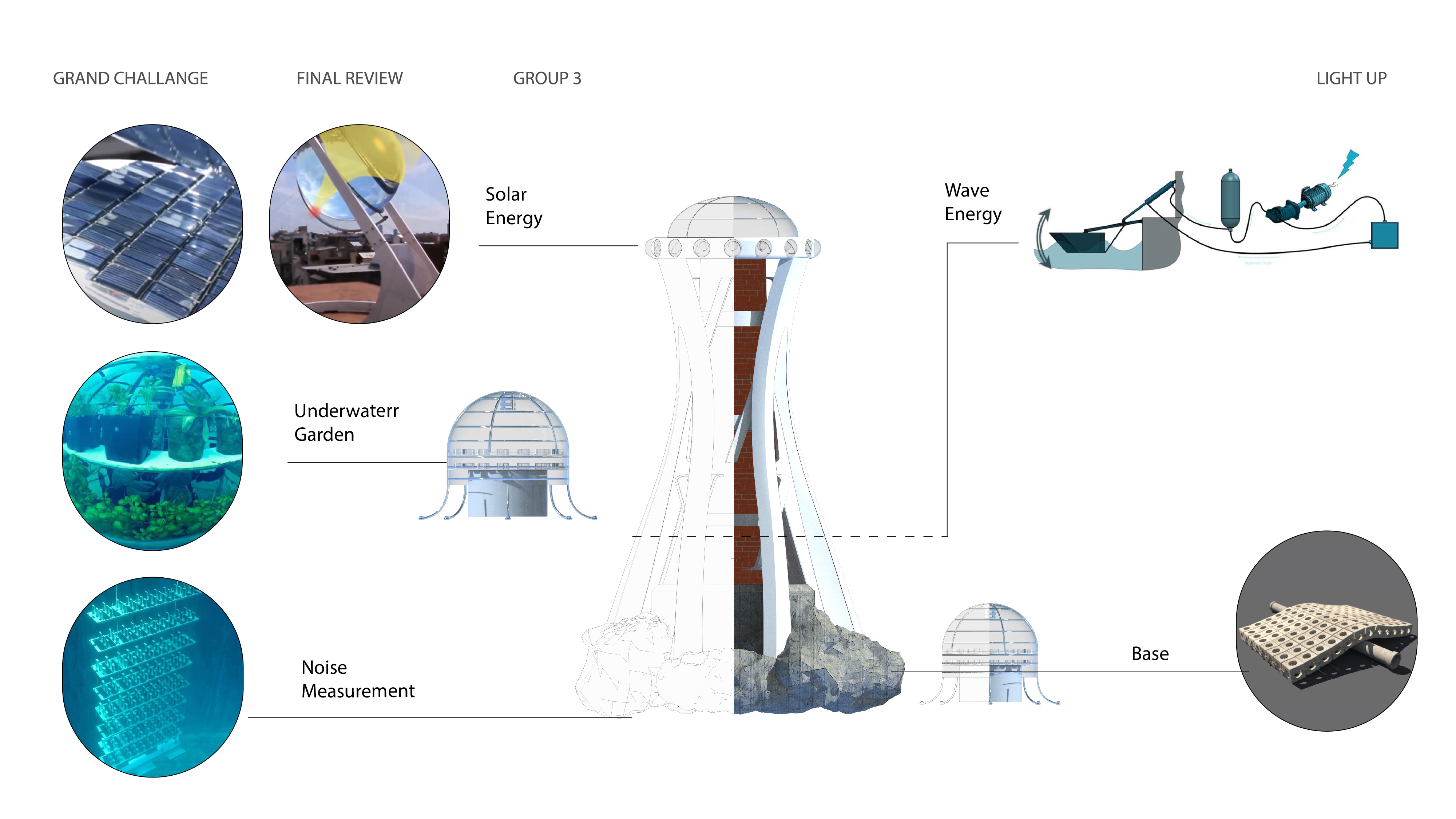 GRAND CHALLANGE FINAL REVIEW GROUP 3 LIGHT UP

Solar Energy

Wave Energy

Underwaterr Garden

Noise Measurement

Base