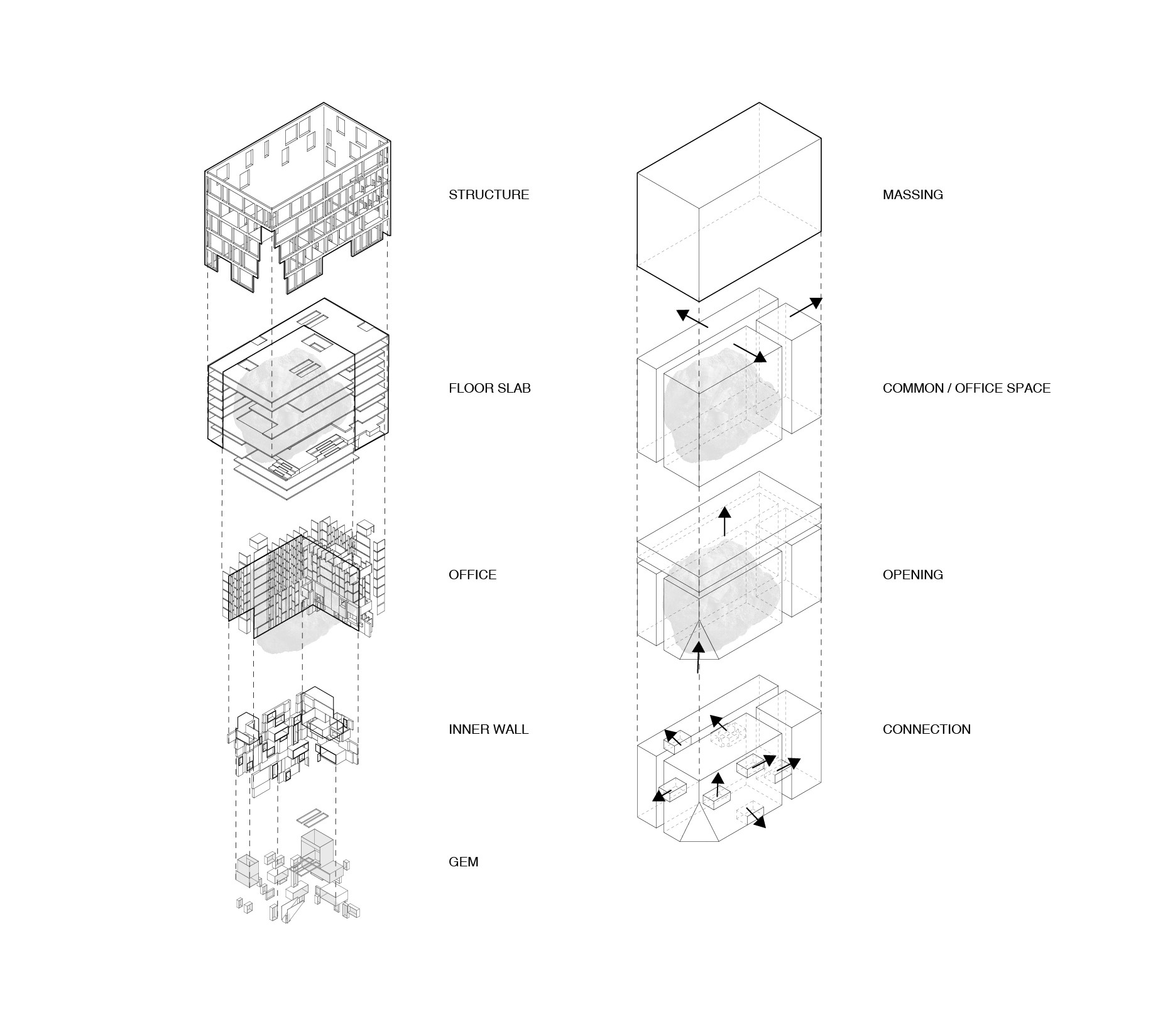 STRUCTURE

FLOOR SLAB

OFFICE

INNER WALL

GEM

MASSING

COMMON / OFFICE SPACE

OPENING

CONNECTION