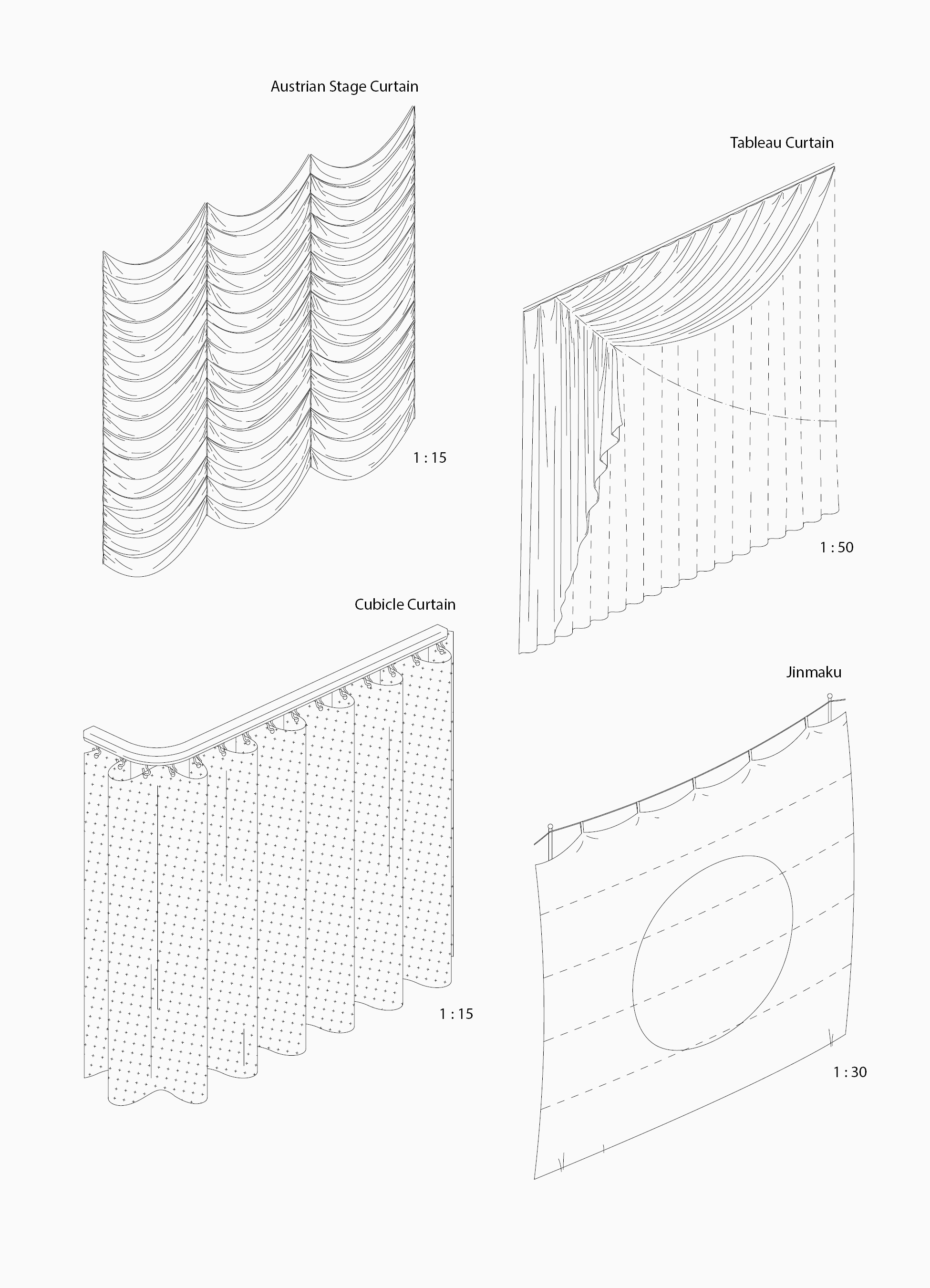 Austrian Stage Curtain

1 : 15

Tableau Curtain

1 : 50

Cubicle Curtain

1 : 15

Jinmaku

1 : 30