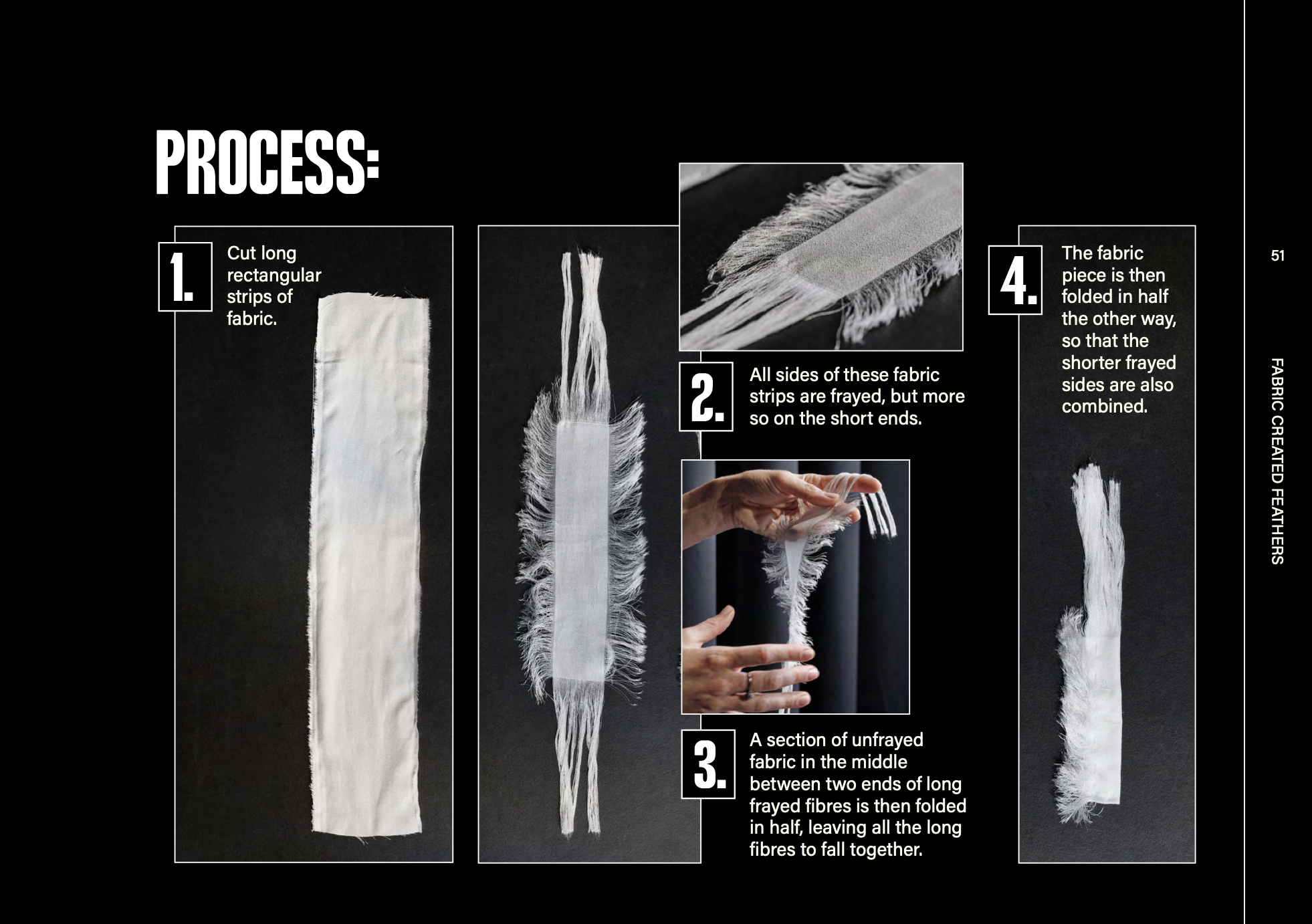 PROCESS:

1. Cut long rectangular strips of fabric.

2. All sides of these fabric strips are frayed, but more so on the short ends.

3. A section of unfrayed fabric in the middle between two ends of long frayed fibres is then folded in half, leaving all the long fibres to fall together.

4. The fabric piece is then folded in half the other way, so that the shorter frayed sides are also combined.

51

FABRIC CREATED FEATHERS