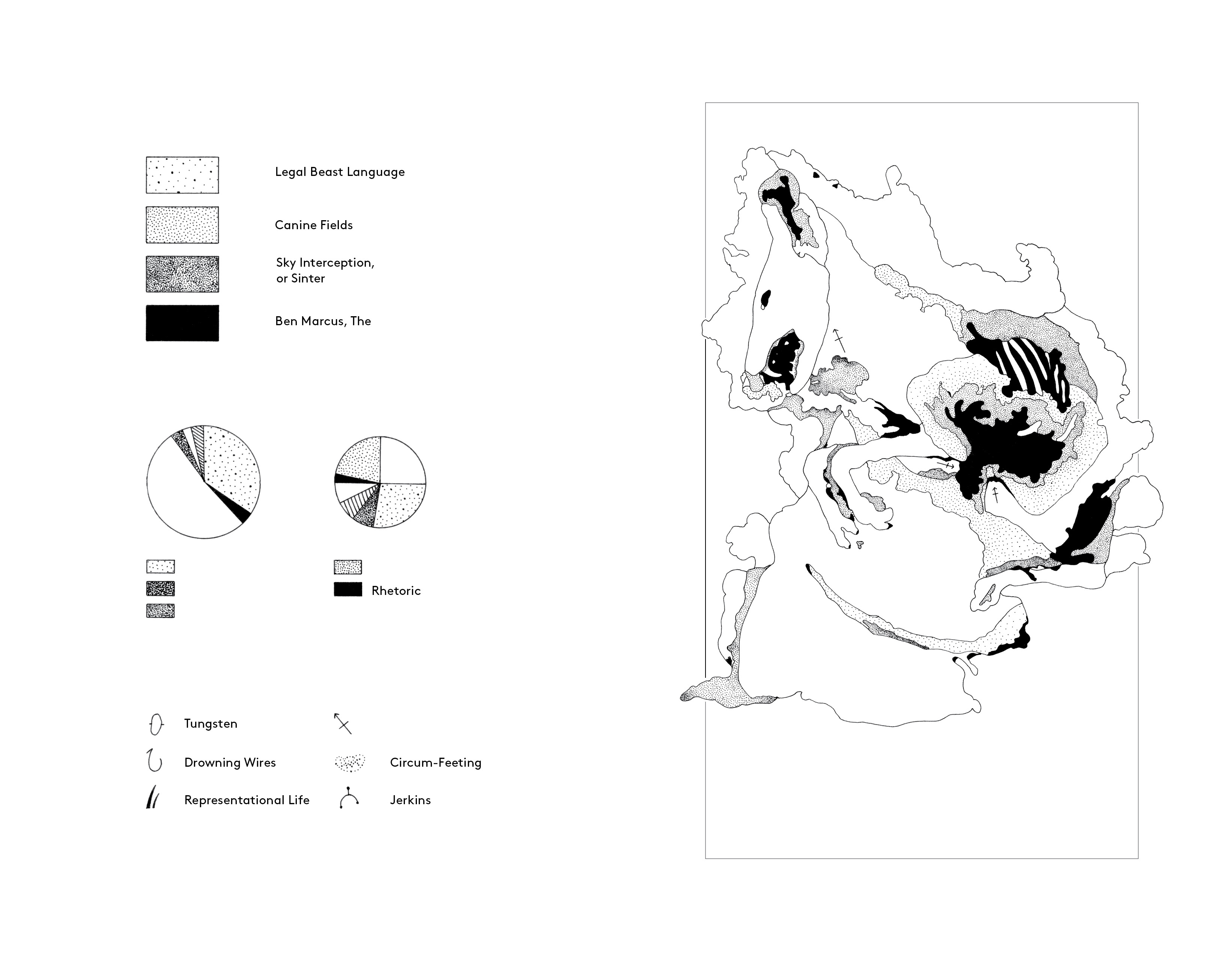 Legal Beast Language

Canine Fields

Sky Interception, or Sinter

Ben Marcus, The

Rhetoric

Tungsten

Drowning Wires

Representational Life

Circum-Feeting

Jerkins