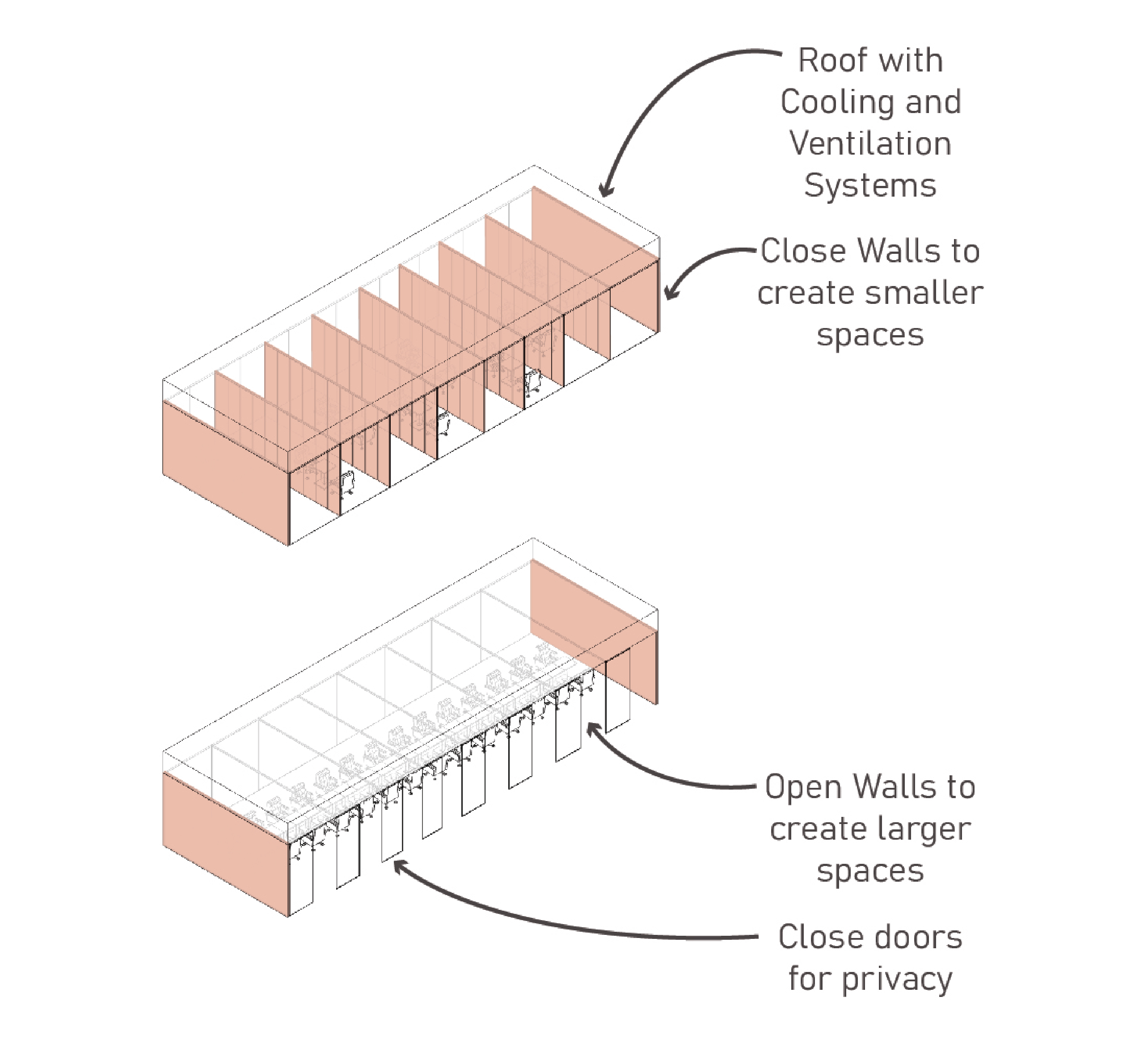 Roof with Cooling and Ventilation Systems

Close Walls to create smaller spaces

Open Walls to create larger spaces

Close doors for privacy