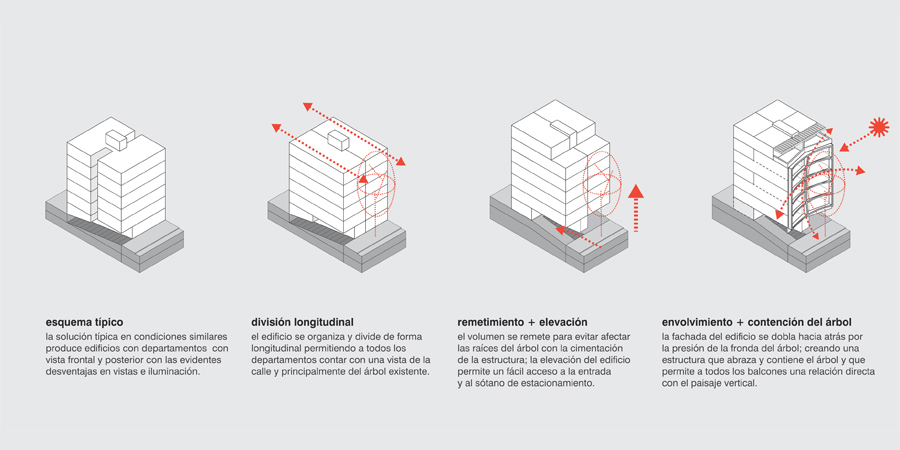 esquema típico
la solución típica en condiciones similares produce edificios con departamentos con vista frontal y posterior con las evidentes desventajas en vistas e iluminación.

división longitudinal
el edificio se organiza y divide de forma longitudinal permitiendo a todos los departamentos contar con una vista de la calle y principalmente del árbol existente.

remetimiento + elevación
el volumen se remete para evitar afectar las raíces del árbol con la cimentación de la estructura; la elevación del edificio permite un fácil acceso a la entrada y al sótano de estacionamiento.

envolvimiento + contención del árbol
la fachada del edificio se dobla hacia atrás por la presión de la fronda del árbol; creando una estructura que abraza y contiene el árbol y que permite a todos los balcones una relación directa con el paisaje vertical.