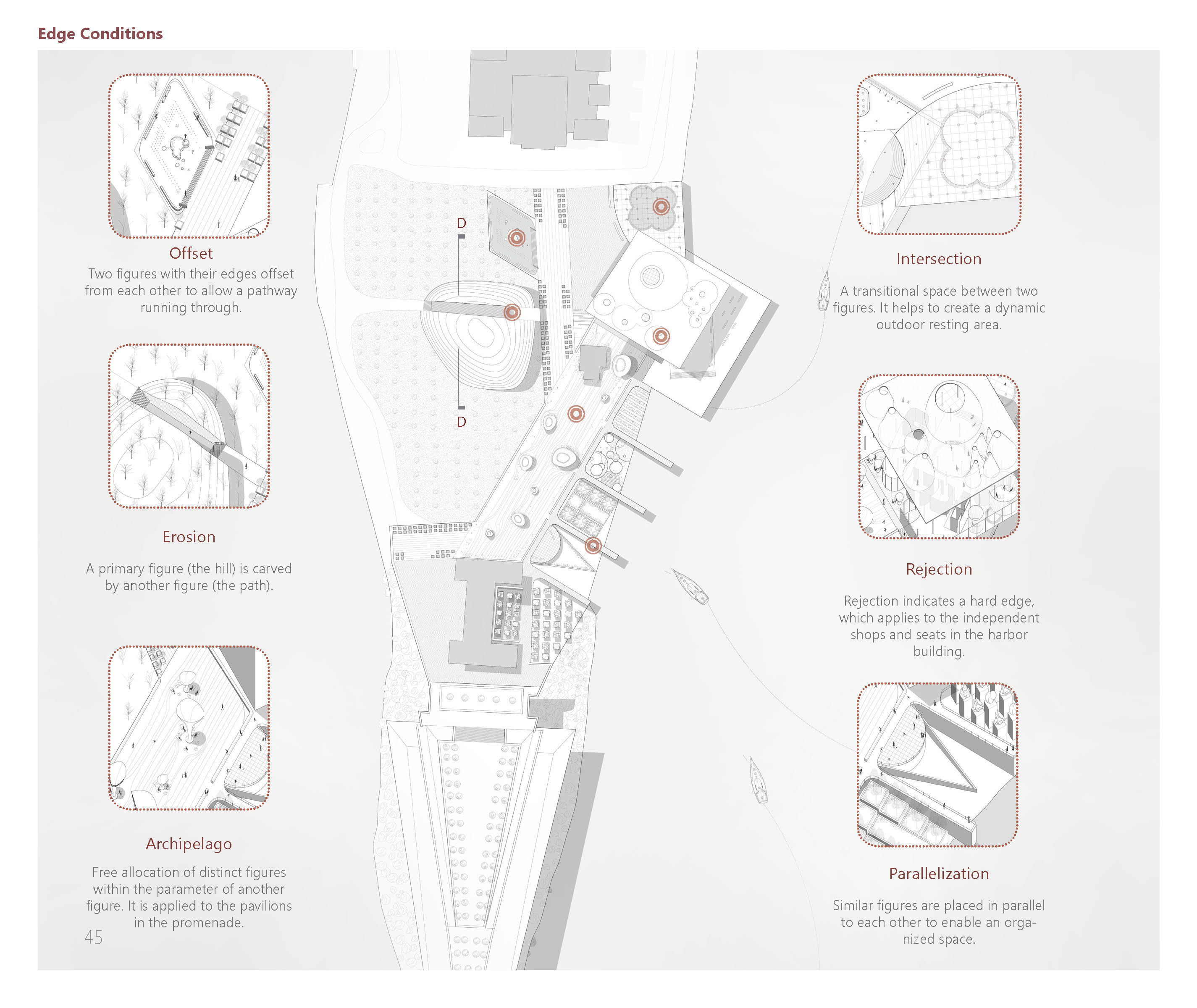 Edge Conditions

Offset
Two figures with their edges offset from each other to allow a pathway running through.

Erosion

A primary figure (the hill) is carved by another figure (the path).

Archipelago

Free allocation of distinct figures within the parameter of another figure. It is applied to the pavilions in the promenade.

45

D

D

Intersection

A transitional space between two figures. It helps to create a dynamic outdoor resting area.

Rejection

Rejection indicates a hard edge, which applies to the independent shops and seats in the harbor building.

Parallelization

Similar figures are placed in parallel to each other to enable an organized space.