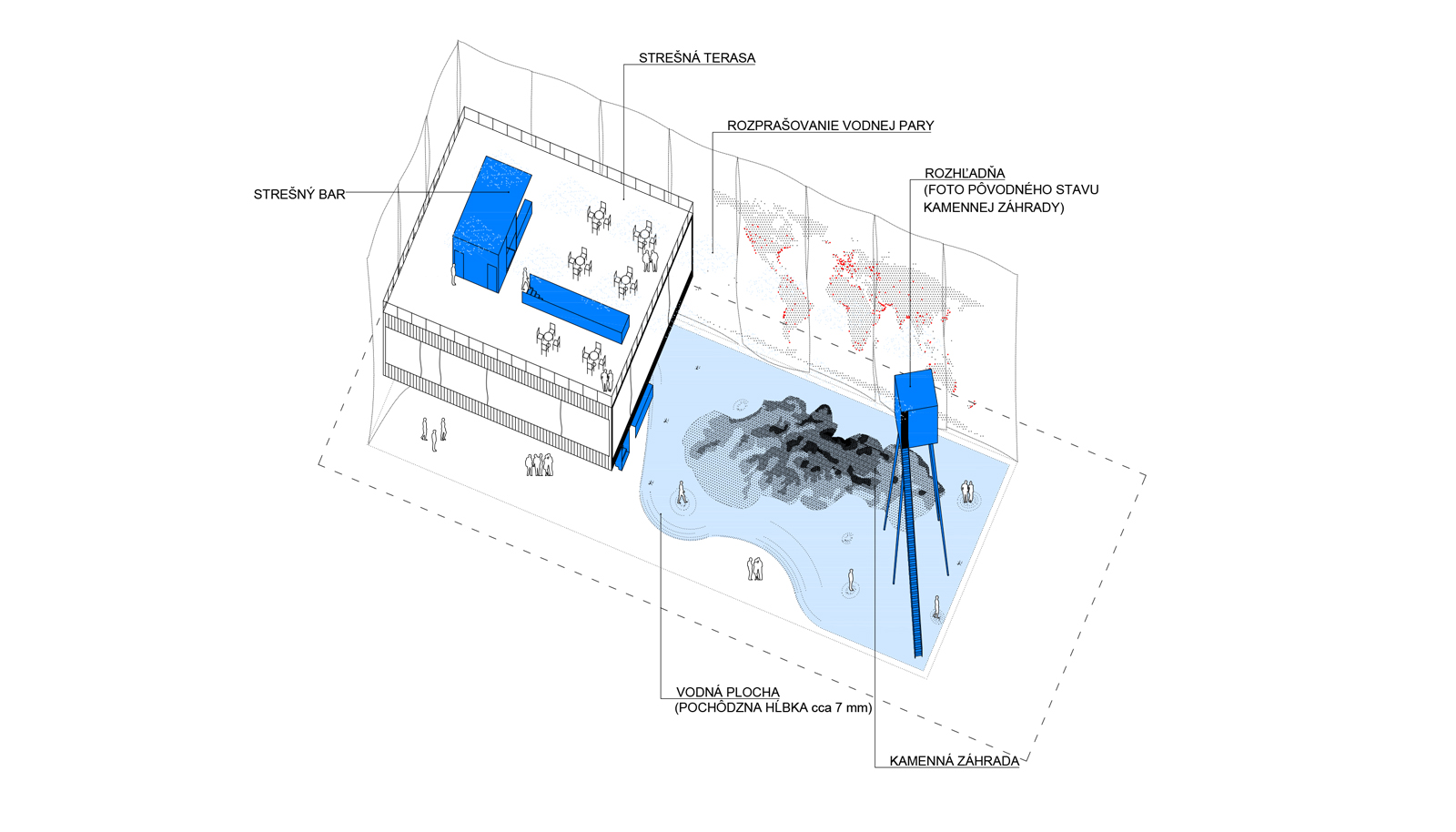 STREŠNÁ TERASA

ROZPRAŠOVANIE VODNEJ PARY

STREŠNÝ BAR

ROZHĽADŇA
(FOTO PÔVODNÉHO STAVU
KAMENNEJ ZÁHRADY)

VODNÁ PLOCHA
(POCHÔDZNA HĹBKA cca 7 mm)

KAMENNÁ ZÁHRADA