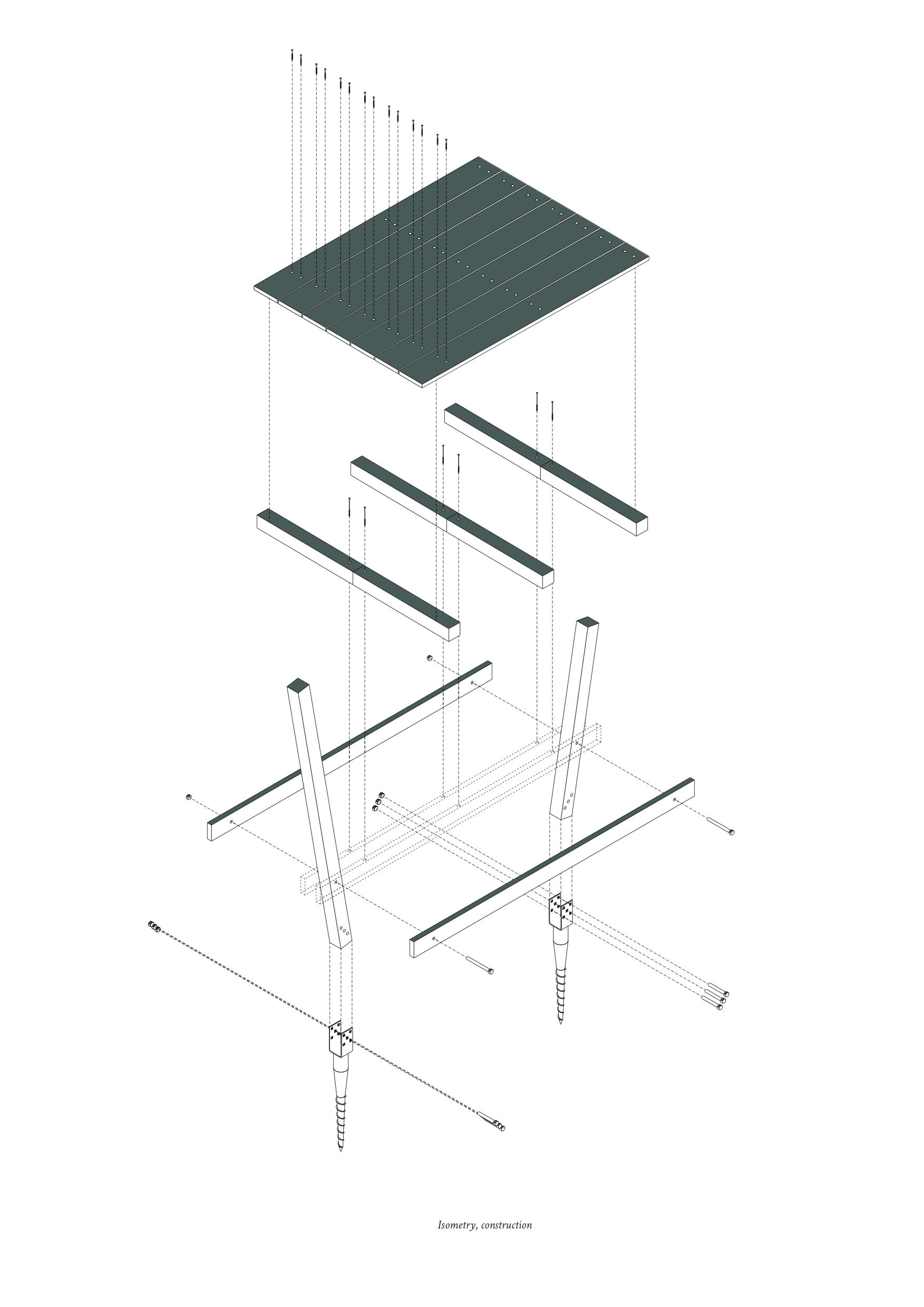 Isometry, construction