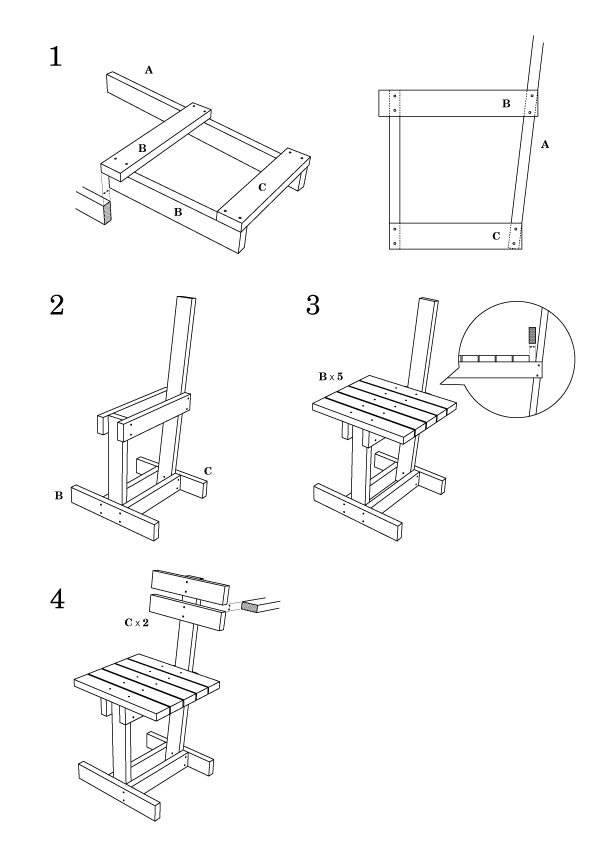 1

A

B

C

B

B

A

C

2

C

B

3

B x 5

4

C x 2