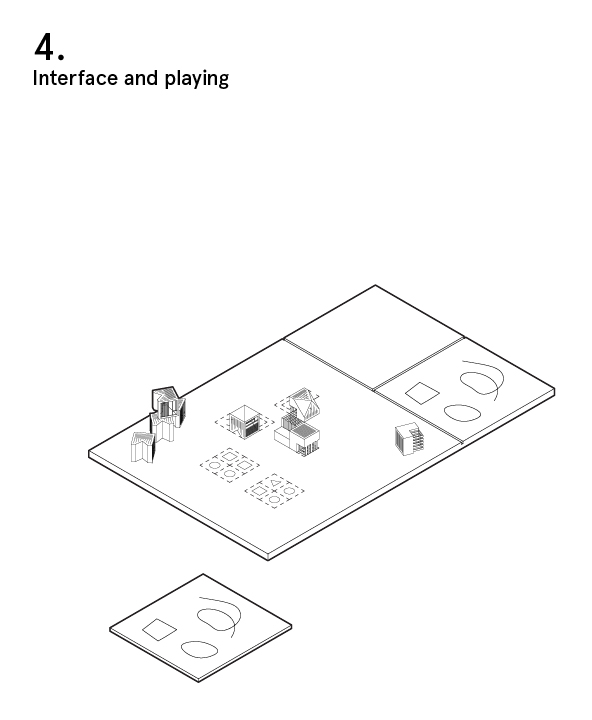 4.
Interface and playing