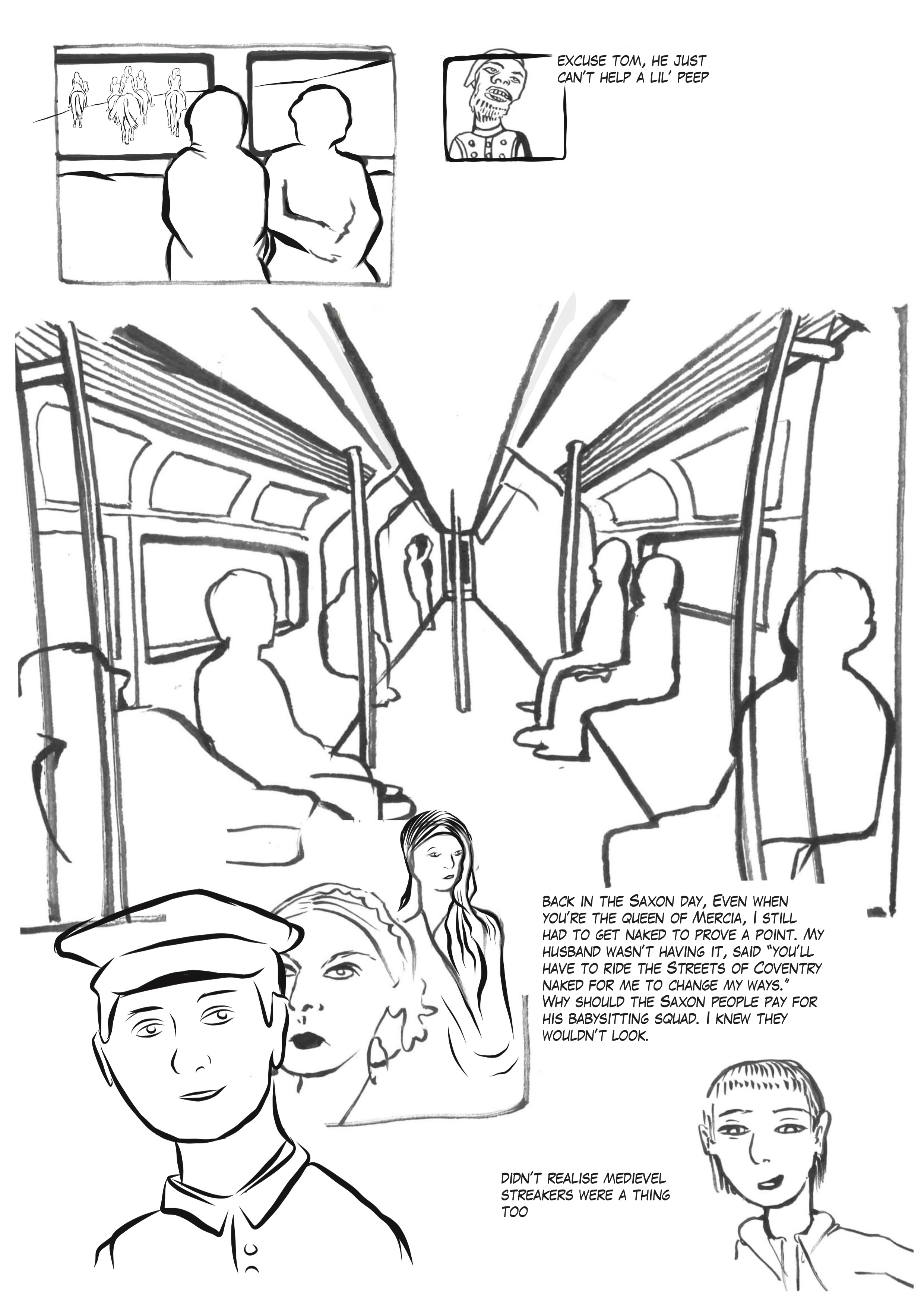 EXCUSE TOM, HE JUST CAN'T HELP A LIL' PEEP

BACK IN THE SAXON DAY, EVEN WHEN YOU'RE THE QUEEN OF MERCIA, I STILL HAD TO GET NAKED TO PROVE A POINT. MY HUSBAND WASN'T HAVING IT, SAID "YOU'LL HAVE TO RIDE THE STREETS OF COVENTRY NAKED FOR ME TO CHANGE MY WAYS." WHY SHOULD THE SAXON PEOPLE PAY FOR HIS BABYSITTING SQUAD. I KNEW THEY WOULDN'T LOOK.

DIDN'T REALISE MEDIEVEL STREAKERS WERE A THING TOO