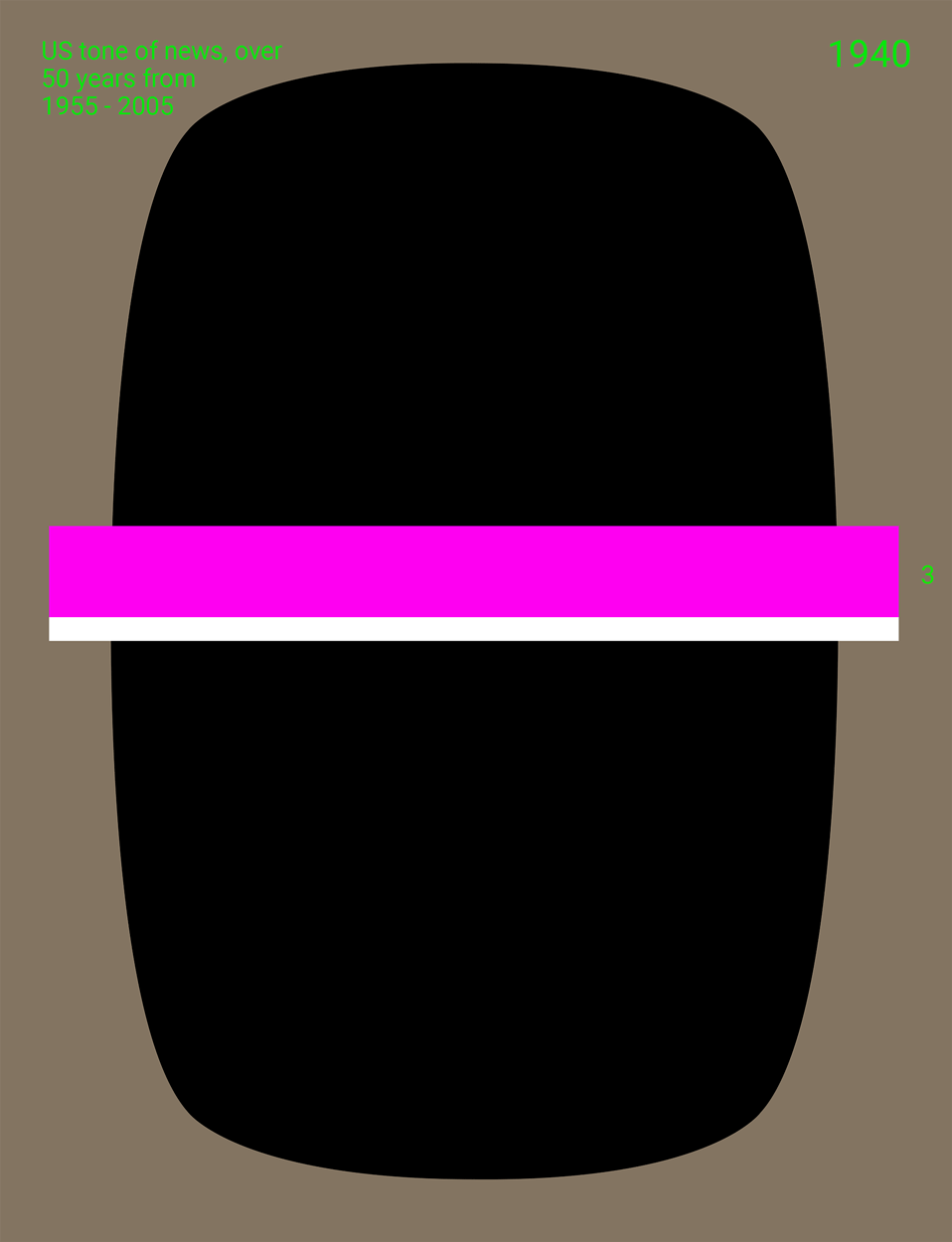 US tone of news, over 50 years from 1955 - 2005

1940

3