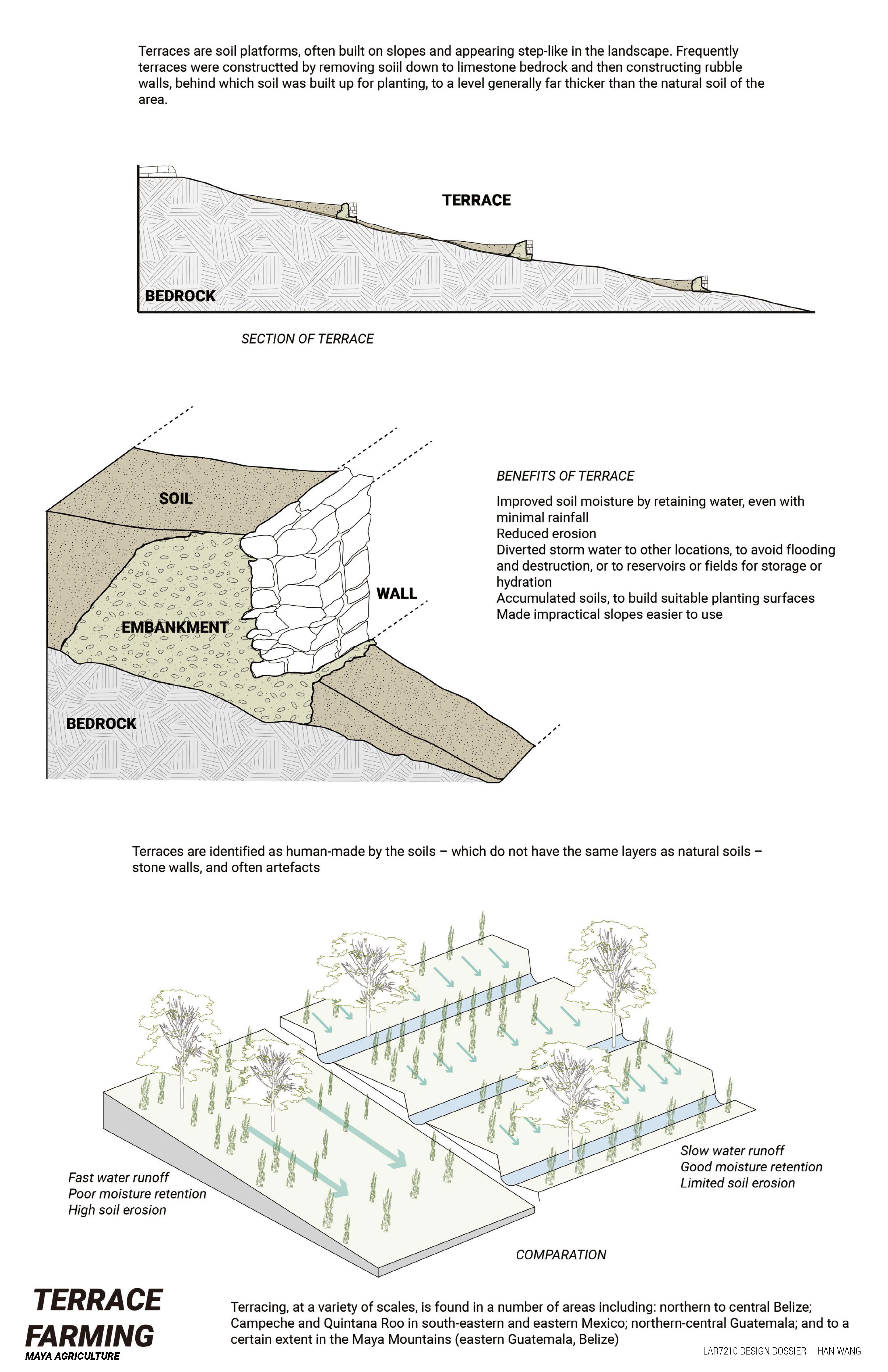 Terraces are soil platforms, often built on slopes and appearing step-like in the landscape. Frequently terraces were constructted by removing soiil down to limestone bedrock and then constructing rubble walls, behind which soil was built up for planting, to a level generally far thicker than the natural soil of the area.

TERRACE

BEDROCK

SECTION OF TERRACE

SOIL

WALL

EMBANKMENT

BEDROCK

BENEFITS OF TERRACE

Improved soil moisture by retaining water, even with minimal rainfall
Reduced erosion
Diverted storm water to other locations, to avoid flooding and destruction, or to reservoirs or fields for storage or hydration
Accumulated soils, to build suitable planting surfaces
Made impractical slopes easier to use

Terraces are identified as human-made by the soils – which do not have the same layers as natural soils – stone walls, and often artefacts

Fast water runoff
Poor moisture retention
High soil erosion

Slow water runoff
Good moisture retention
Limited soil erosion

COMPARATION

TERRACE FARMING
MAYA AGRICULTURE

Terracing, at a variety of scales, is found in a number of areas including: northern to central Belize; Campeche and Quintana Roo in south-eastern and eastern Mexico; northern-central Guatemala; and to a certain extent in the Maya Mountains (eastern Guatemala, Belize)

LAR7210 DESIGN DOSSIER HAN WANG