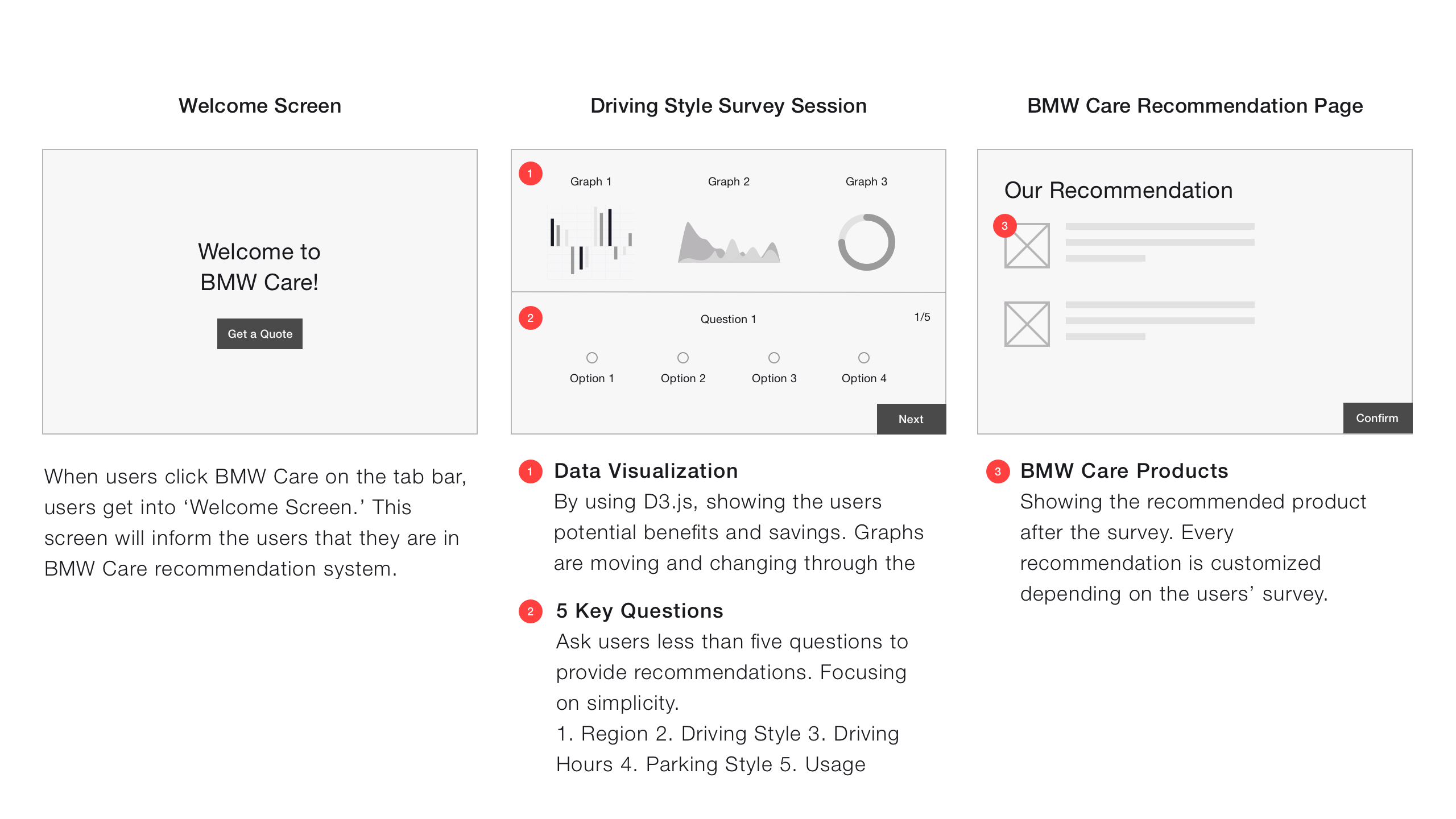 Welcome Screen

Welcome to BMW Care!

Get a Quote

When users click BMW Care on the tab bar, users get into ‘Welcome Screen.’ This screen will inform the users that they are in BMW Care recommendation system.

Driving Style Survey Session

1

Graph 1

Graph 2

Graph 3

2

Question 1

1/5

Option 1

Option 2

Option 3

Option 4

Next

1 Data Visualization

By using D3.js, showing the users potential benefits and savings. Graphs are moving and changing through the

2 5 Key Questions

Ask users less than five questions to provide recommendations. Focusing on simplicity.

1. Region 2. Driving Style 3. Driving Hours 4. Parking Style 5. Usage

BMW Care Recommendation Page

Our Recommendation

3

Confirm

3 BMW Care Products

Showing the recommended product after the survey. Every recommendation is customized depending on the users’ survey.