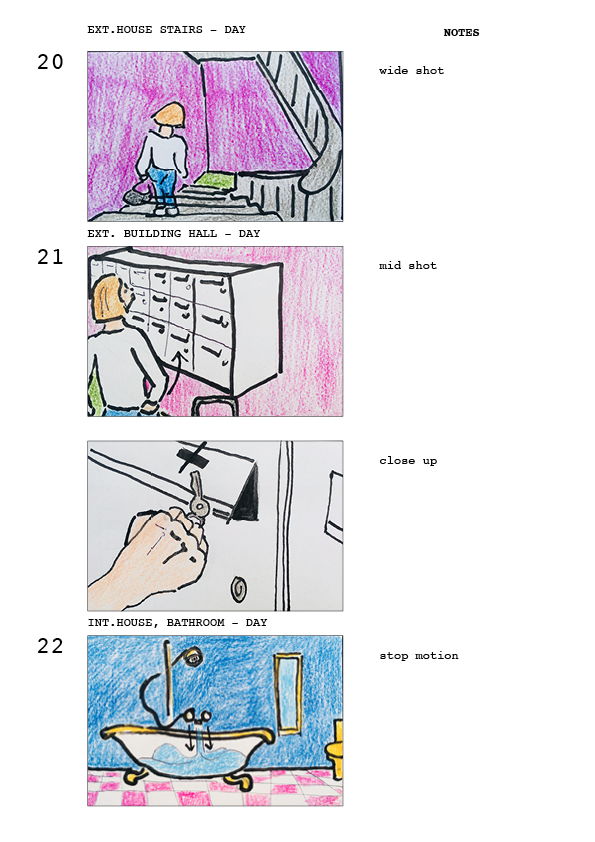 EXT.HOUSE STAIRS - DAY

NOTES

20

wide shot

EXT. BUILDING HALL - DAY

21

mid shot

close up

INT.HOUSE, BATHROOM - DAY

22

stop motion