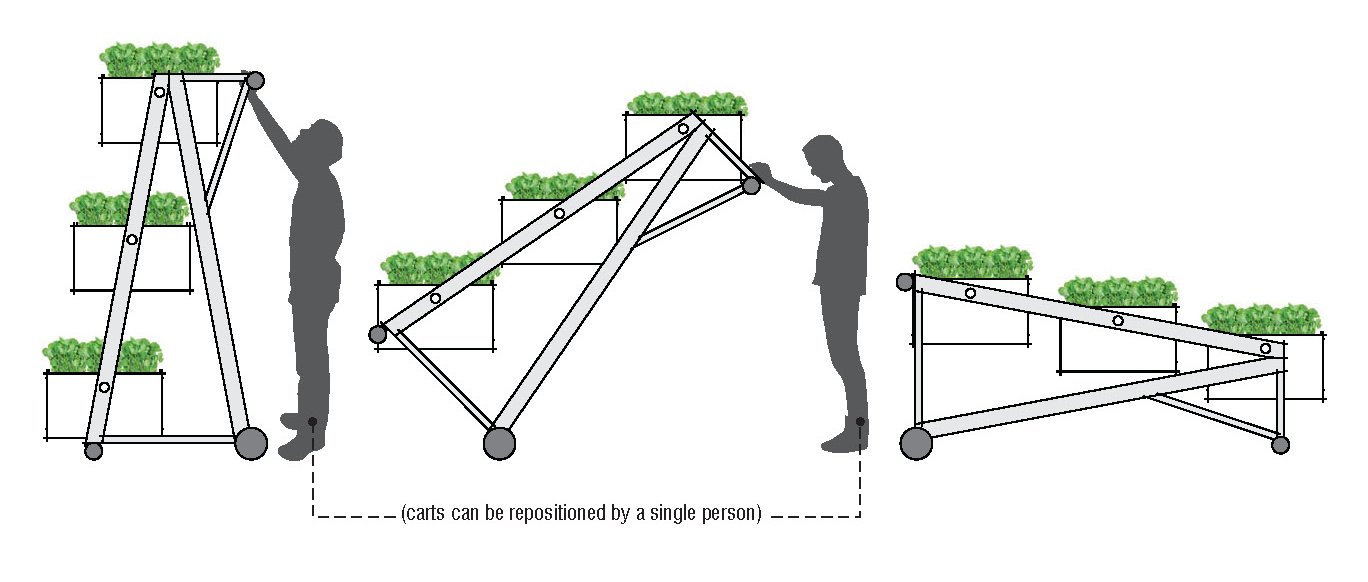 (carts can be repositioned by a single person)