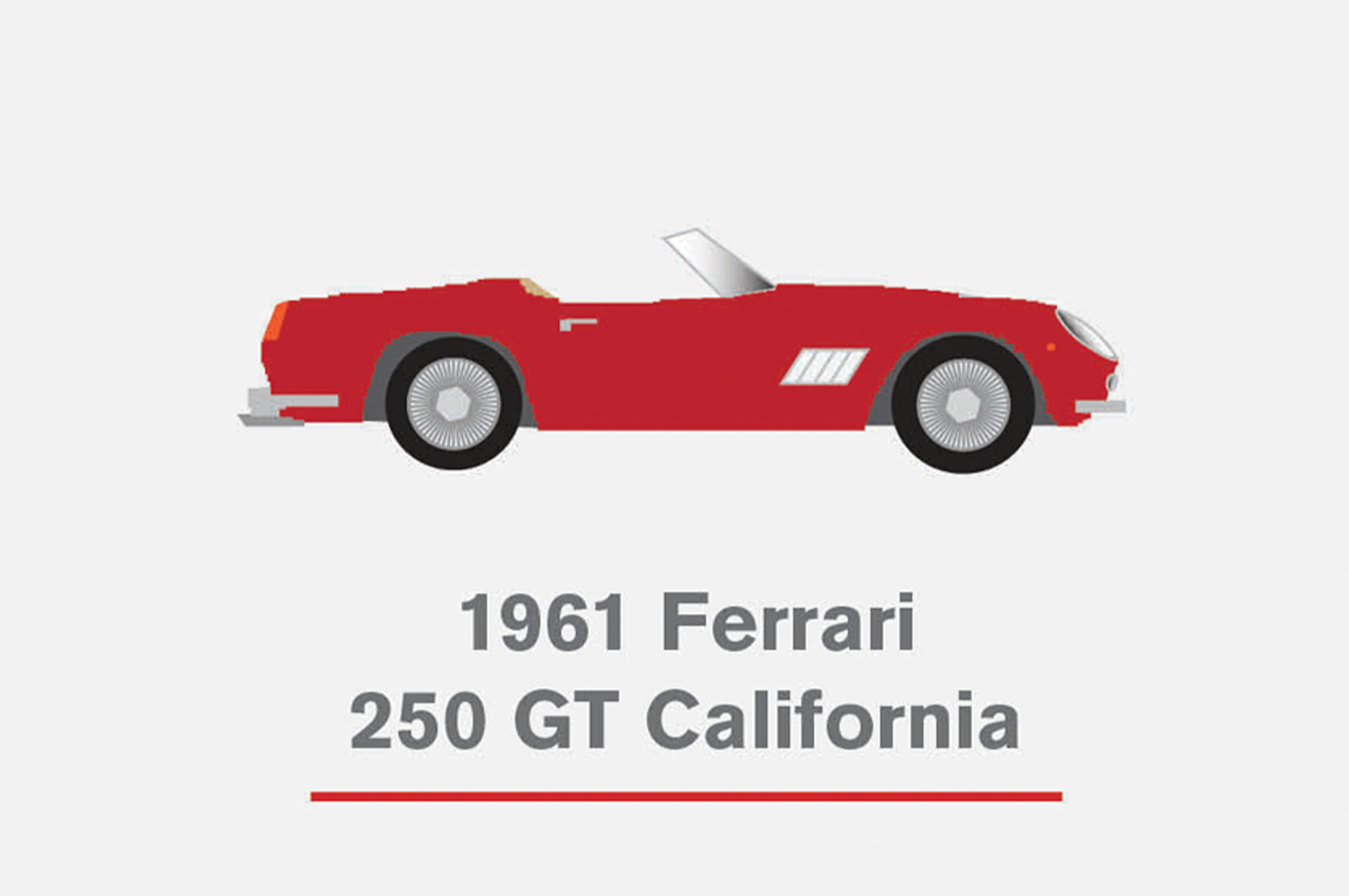 1961 Ferrari
250 GT California