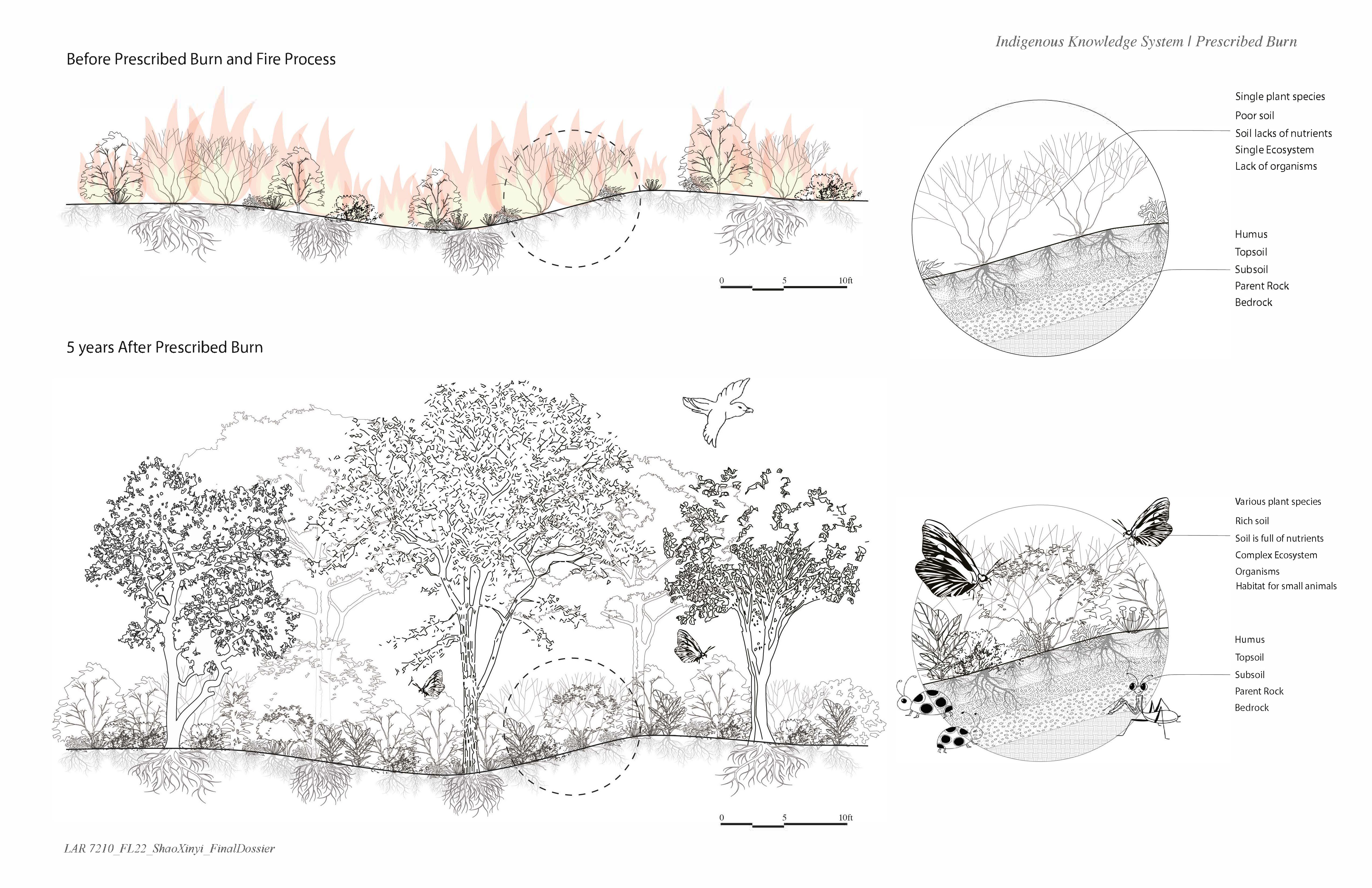 Indigenous Knowledge System | Prescribed Burn

Before Prescribed Burn and Fire Process

0 5 10ft

Single plant species
Poor soil
Soil lacks of nutrients
Single Ecosystem
Lack of organisms

Humus
Topsoil
Subsoil
Parent Rock
Bedrock

5 years After Prescribed Burn

0 5 10ft

Various plant species
Rich soil
Soil is full of nutrients
Complex Ecosystem
Organisms
Habitat for small animals

Humus
Topsoil
Subsoil
Parent Rock
Bedrock

LAR 7210_FL22_ShaoXinyi_FinalDossier