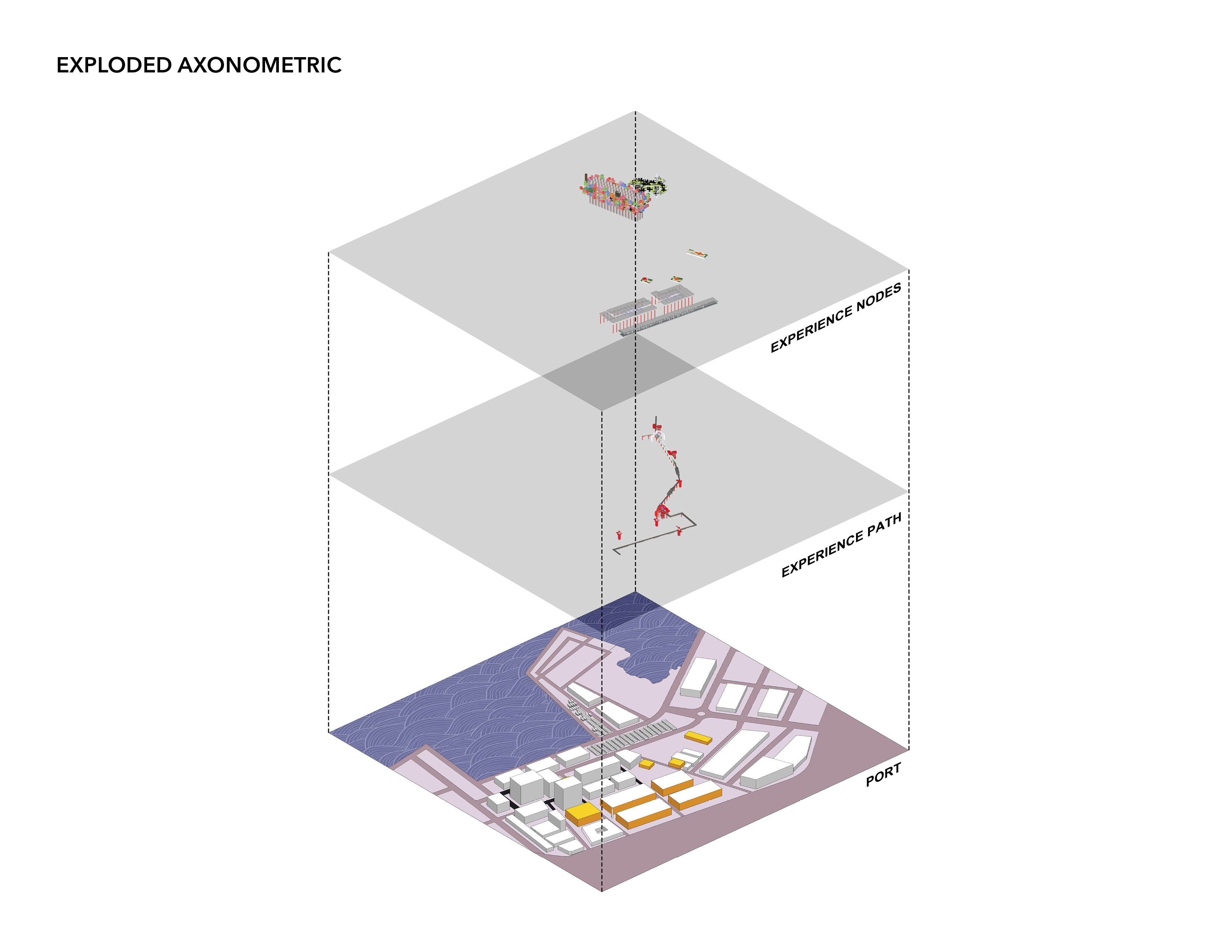 EXPLODED AXONOMETRIC

EXPERIENCE NODES

EXPERIENCE PATH

PORT