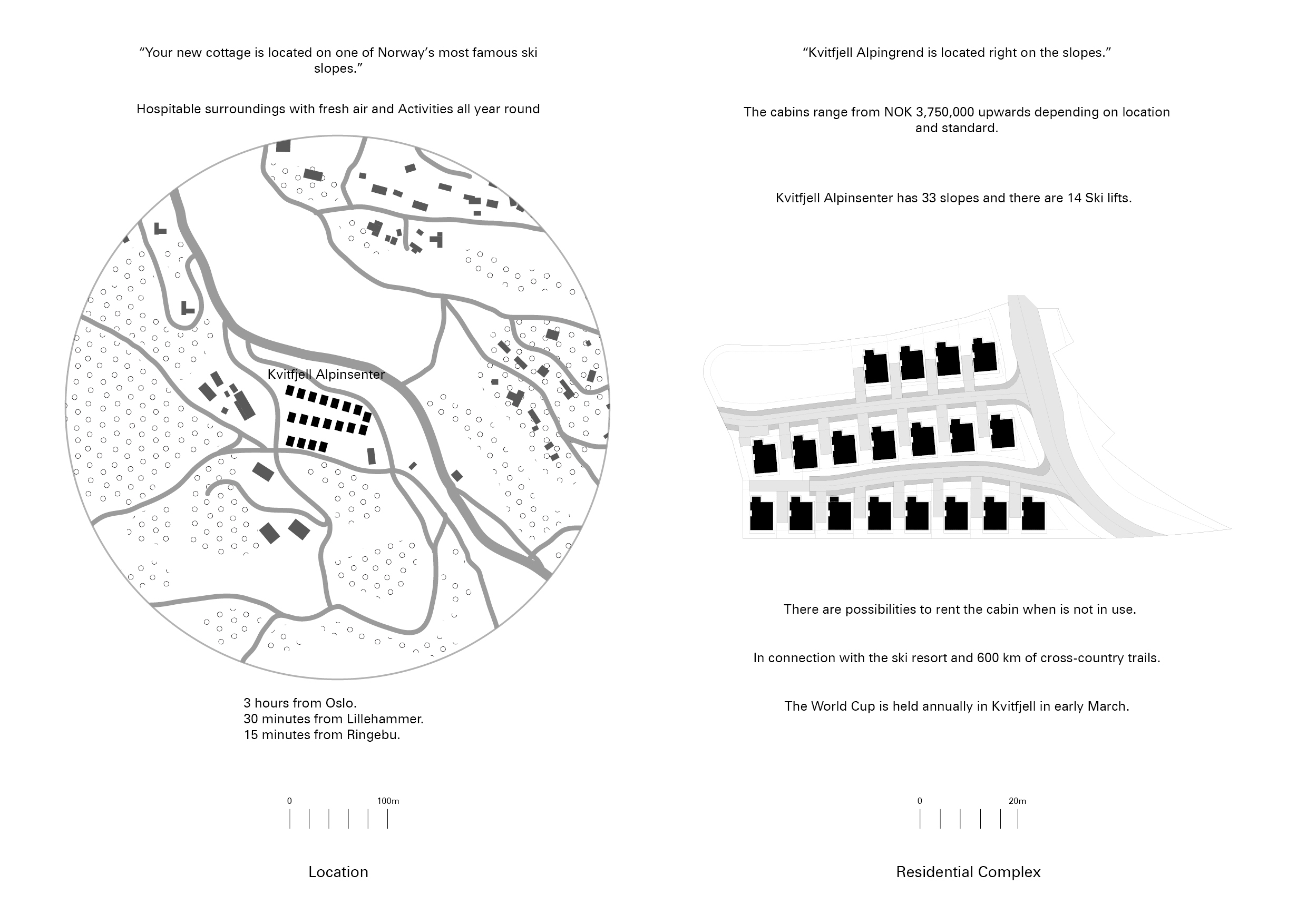 “Your new cottage is located on one of Norway’s most famous ski slopes.”

Hospitable surroundings with fresh air and Activities all year round

Kvitfjell Alpinsenter

3 hours from Oslo.
30 minutes from Lillehammer.
15 minutes from Ringebu.

0 100m

Location

“Kvitfjell Alpingrend is located right on the slopes.”

The cabins range from NOK 3,750,000 upwards depending on location and standard.

Kvitfjell Alpinsenter has 33 slopes and there are 14 Ski lifts.

There are possibilities to rent the cabin when is not in use.

In connection with the ski resort and 600 km of cross-country trails.

The World Cup is held annually in Kvitfjell in early March.

0 20m

Residential Complex