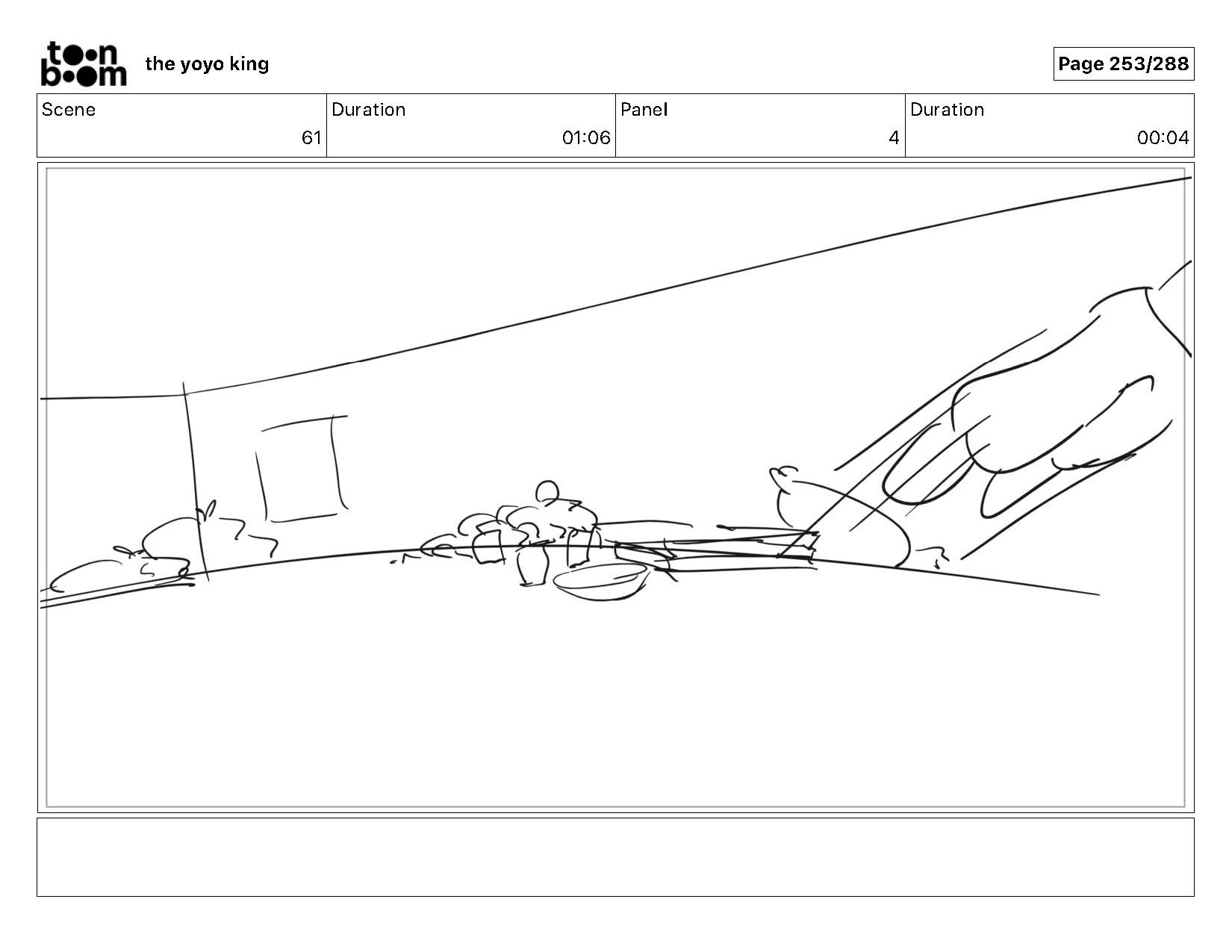 toon boom the yoyo king

Page 253/288

| Scene | Duration | Panel | Duration |
|---|---|---|---|
| 61 | 01:06 | 4 | 00:04 |