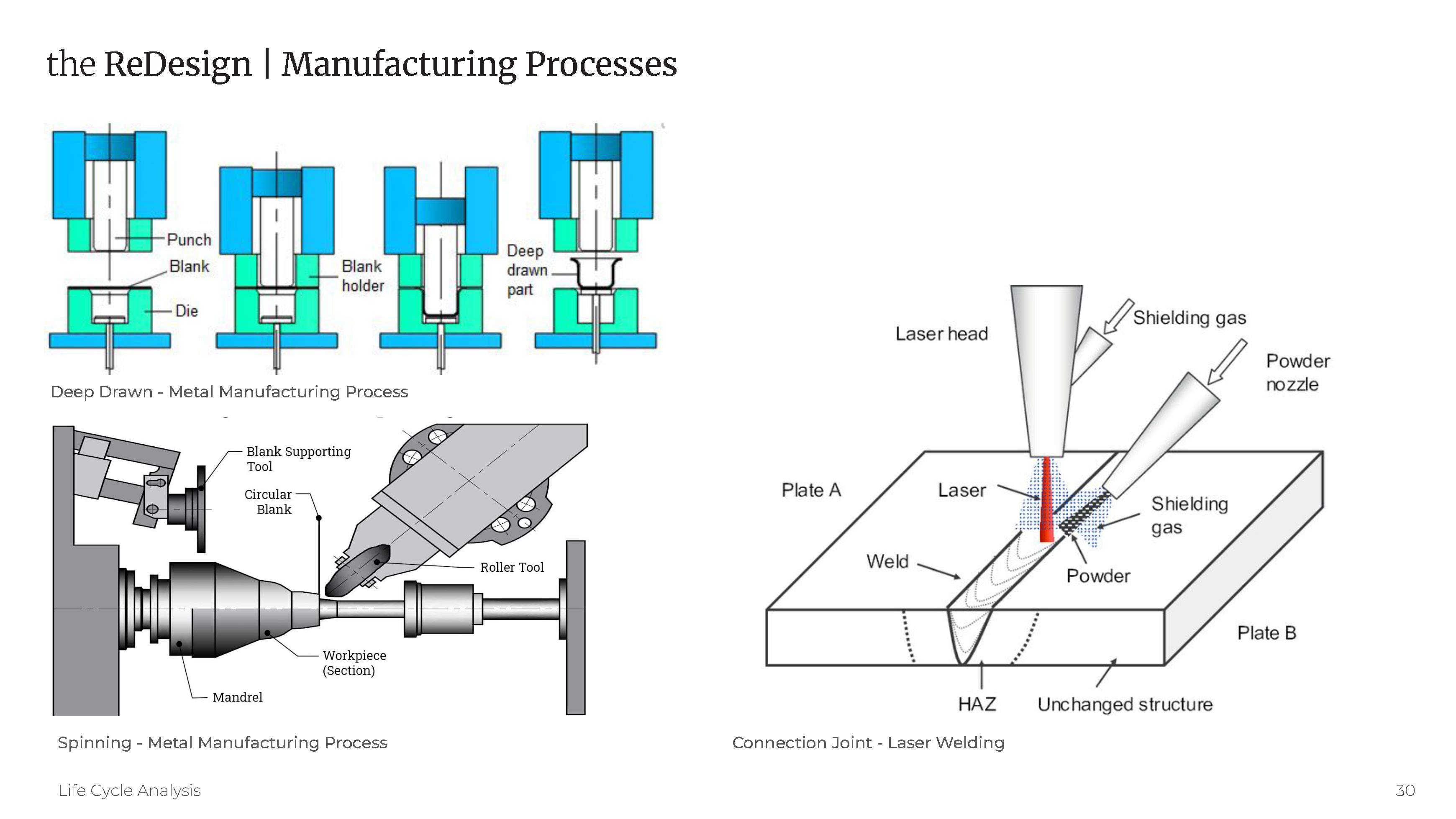 the ReDesign | Manufacturing Processes

Punch
Blank
Die
Blank holder
Deep drawn part

Deep Drawn - Metal Manufacturing Process

Blank Supporting Tool
Circular Blank
Roller Tool
Workpiece (Section)
Mandrel

Spinning - Metal Manufacturing Process

Laser head
Shielding gas
Powder nozzle
Plate A
Laser
Shielding gas
Weld
Powder
Plate B
HAZ
Unchanged structure

Connection Joint - Laser Welding

Life Cycle Analysis

30