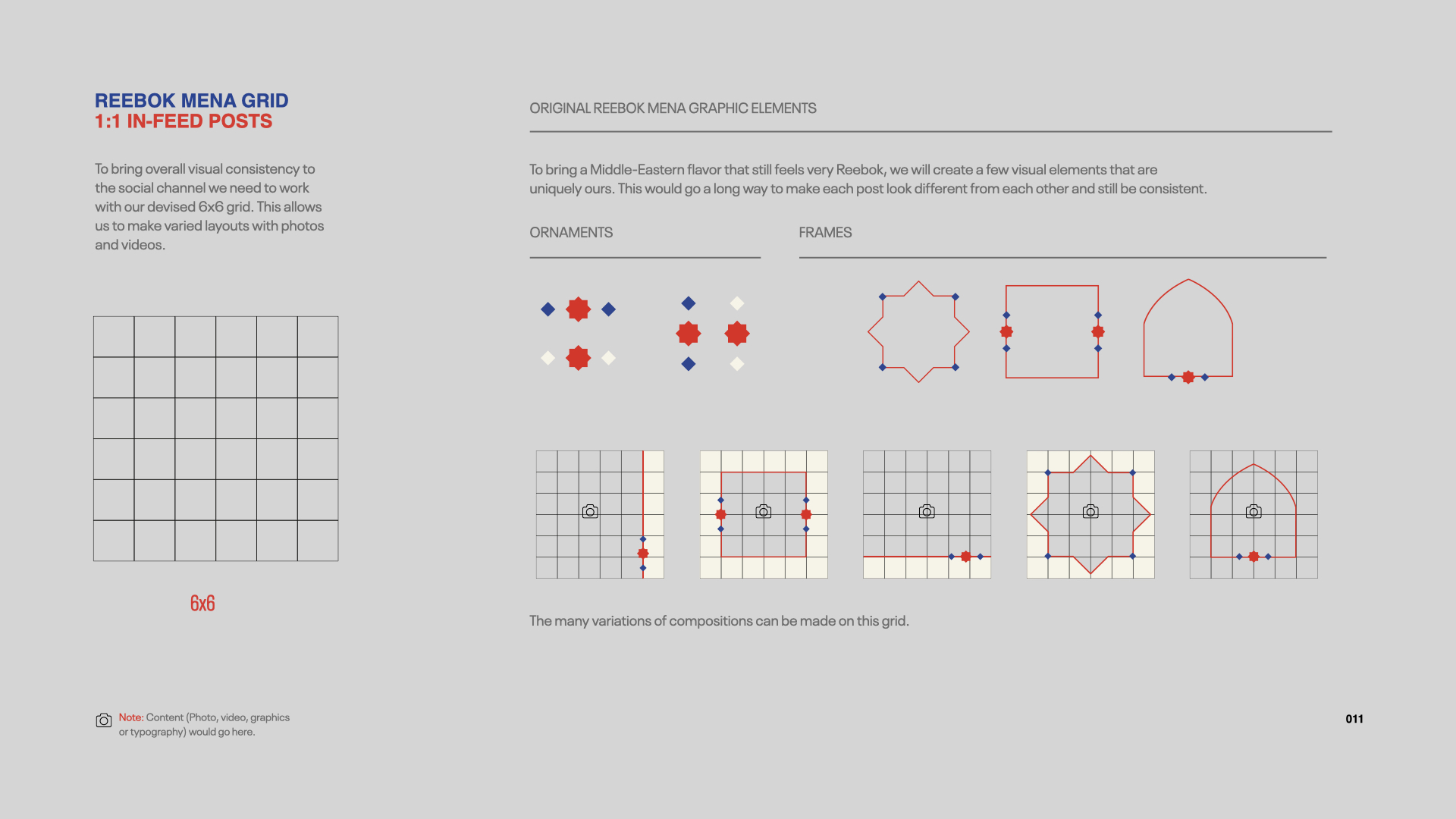 REEBOK MENA GRID
1:1 IN-FEED POSTS

To bring overall visual consistency to the social channel we need to work with our devised 6x6 grid. This allows us to make varied layouts with photos and videos.

6x6

Note: Content (Photo, video, graphics or typography) would go here.

ORIGINAL REEBOK MENA GRAPHIC ELEMENTS

To bring a Middle-Eastern flavor that still feels very Reebok, we will create a few visual elements that are uniquely ours. This would go a long way to make each post look different from each other and still be consistent.

ORNAMENTS

FRAMES

The many variations of compositions can be made on this grid.

011