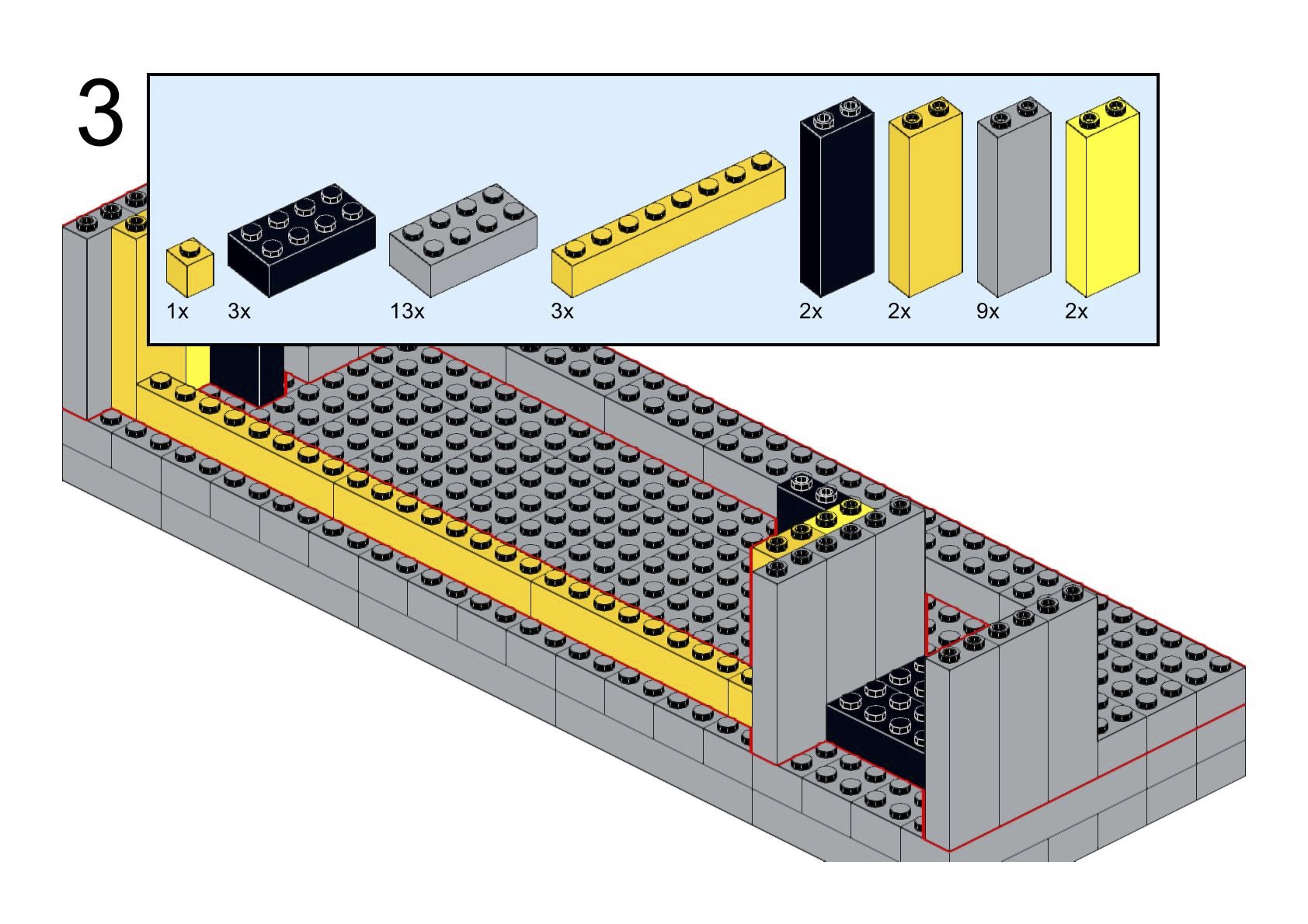 3

1x 3x 13x 3x 2x 2x 9x 2x