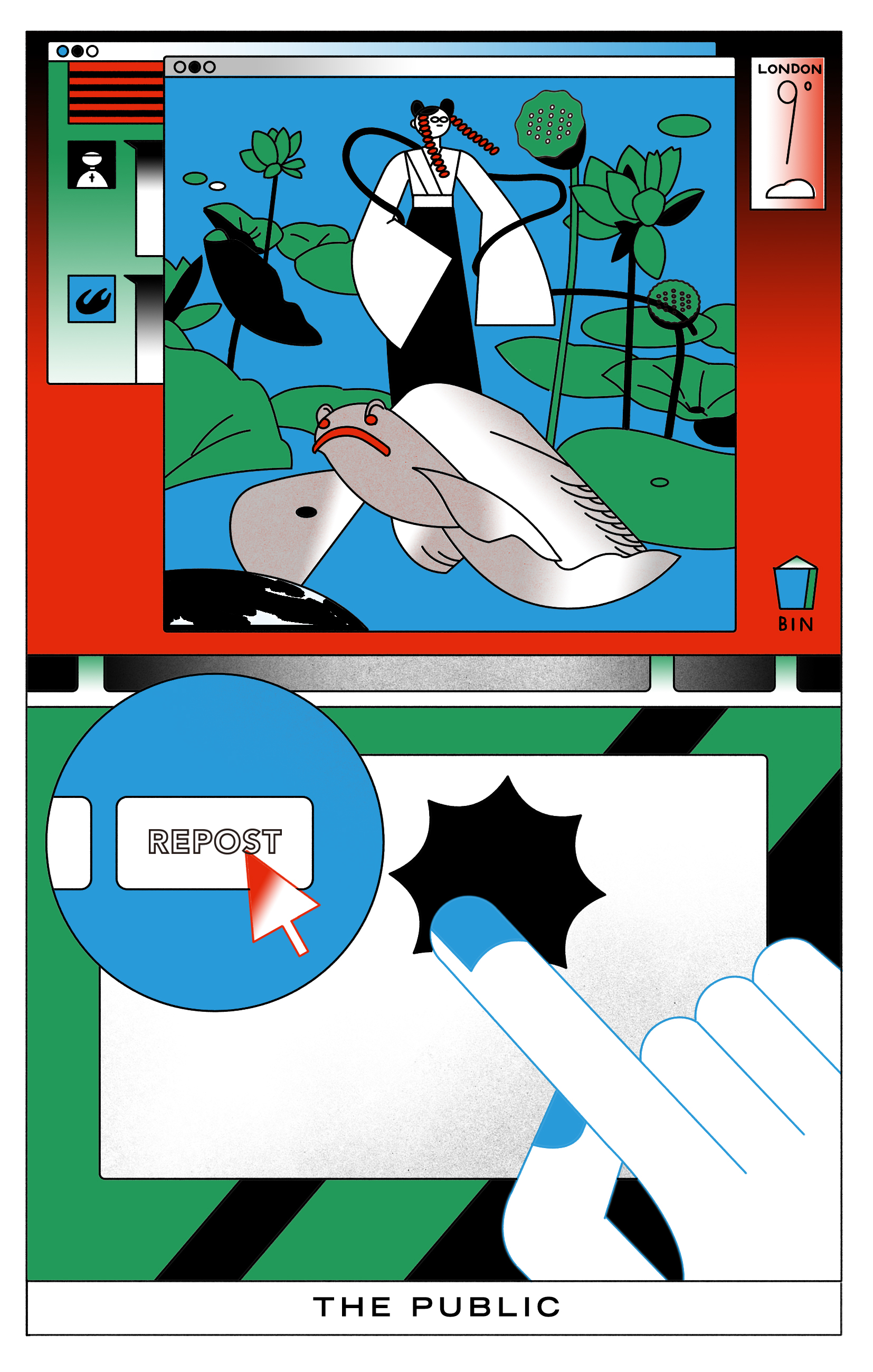 LONDON
9°

BIN

REPOST

THE PUBLIC