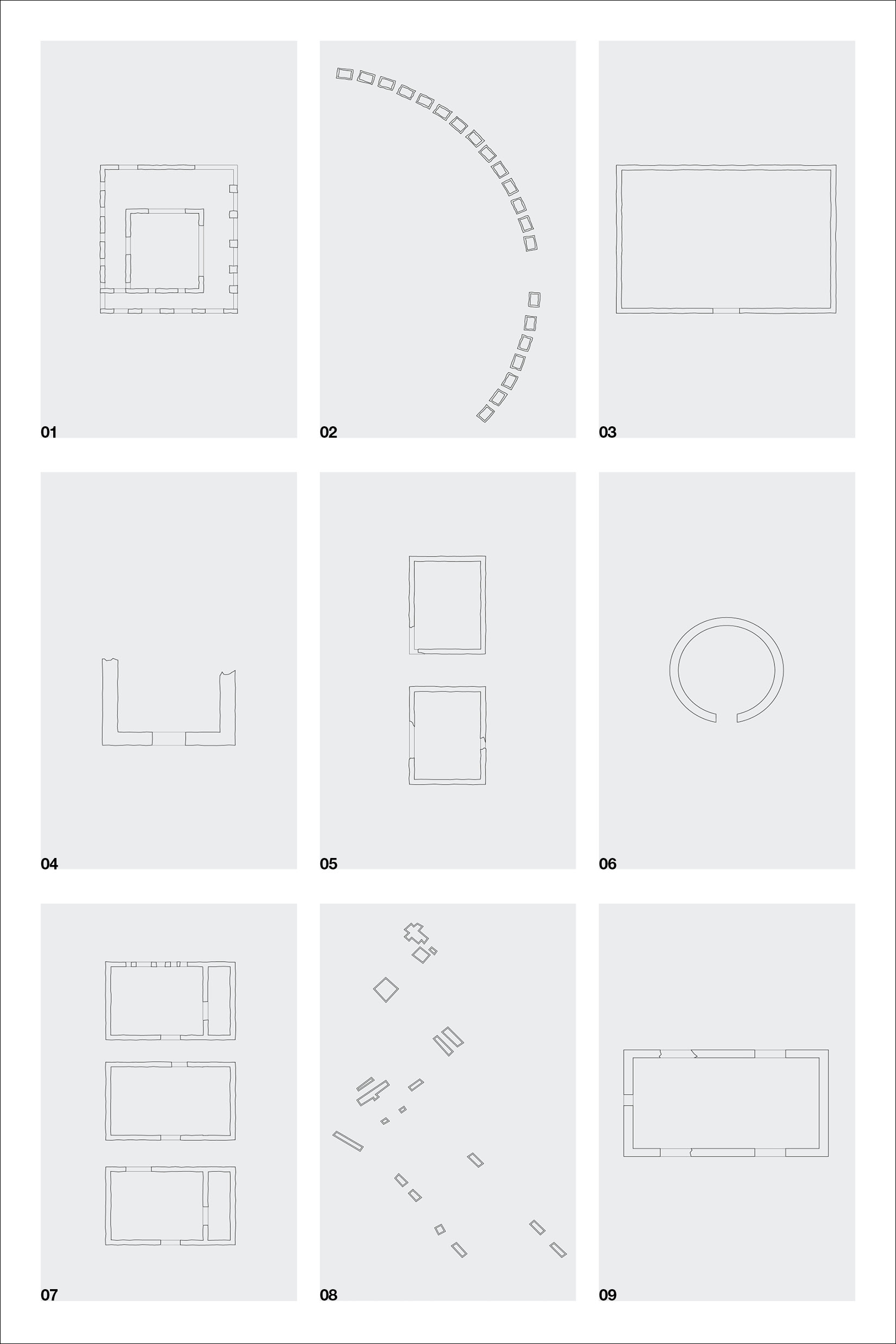 01

02

03

04

05

06

07

08

09